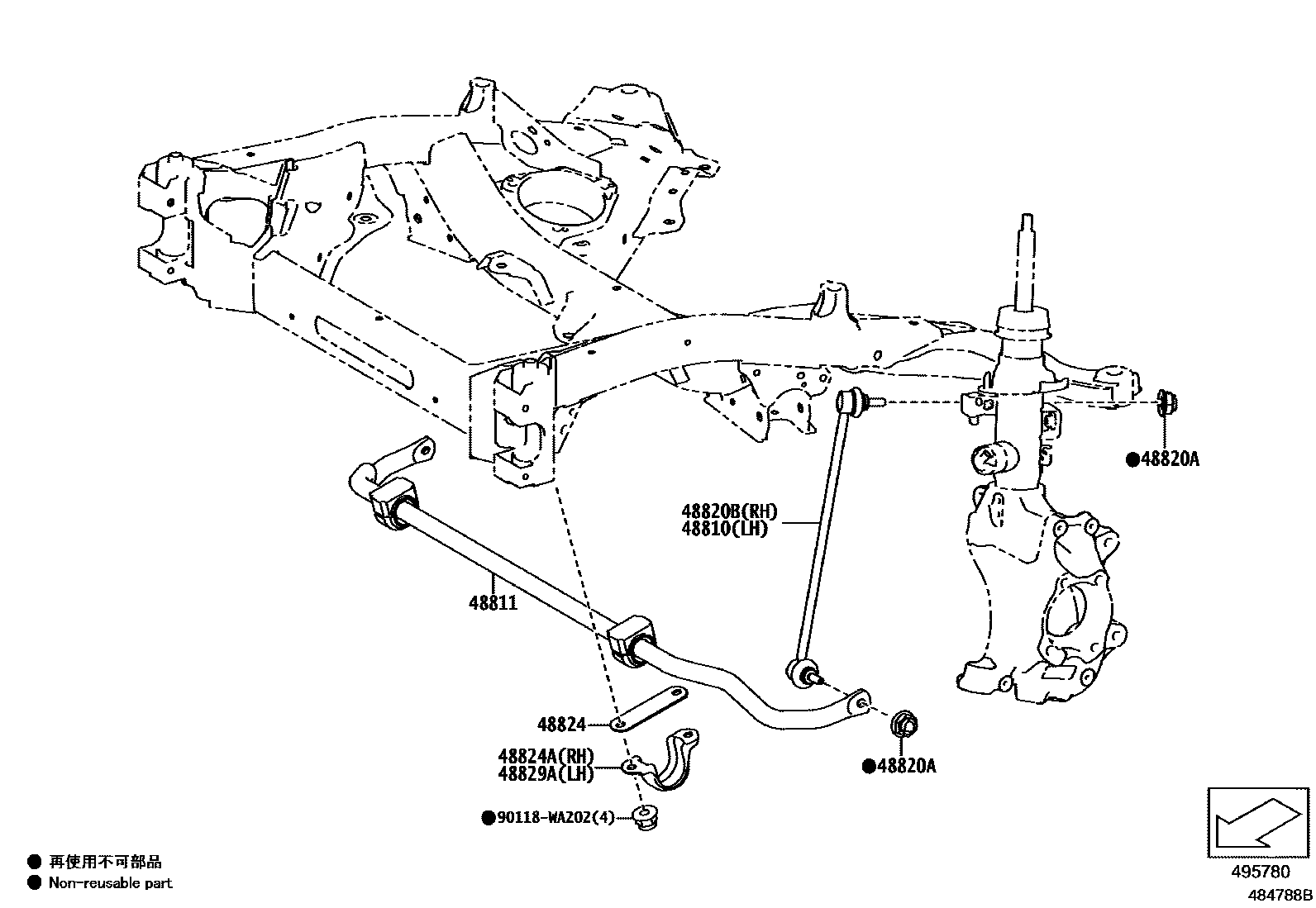 ●48820A

48820B(RH)
48810(LH)

48811

48824

48824A(RH)
48829A(LH)

●48820A

●90118-WA202(4)

● 再使用不可部品
● Non-reusable part

495780

484788B