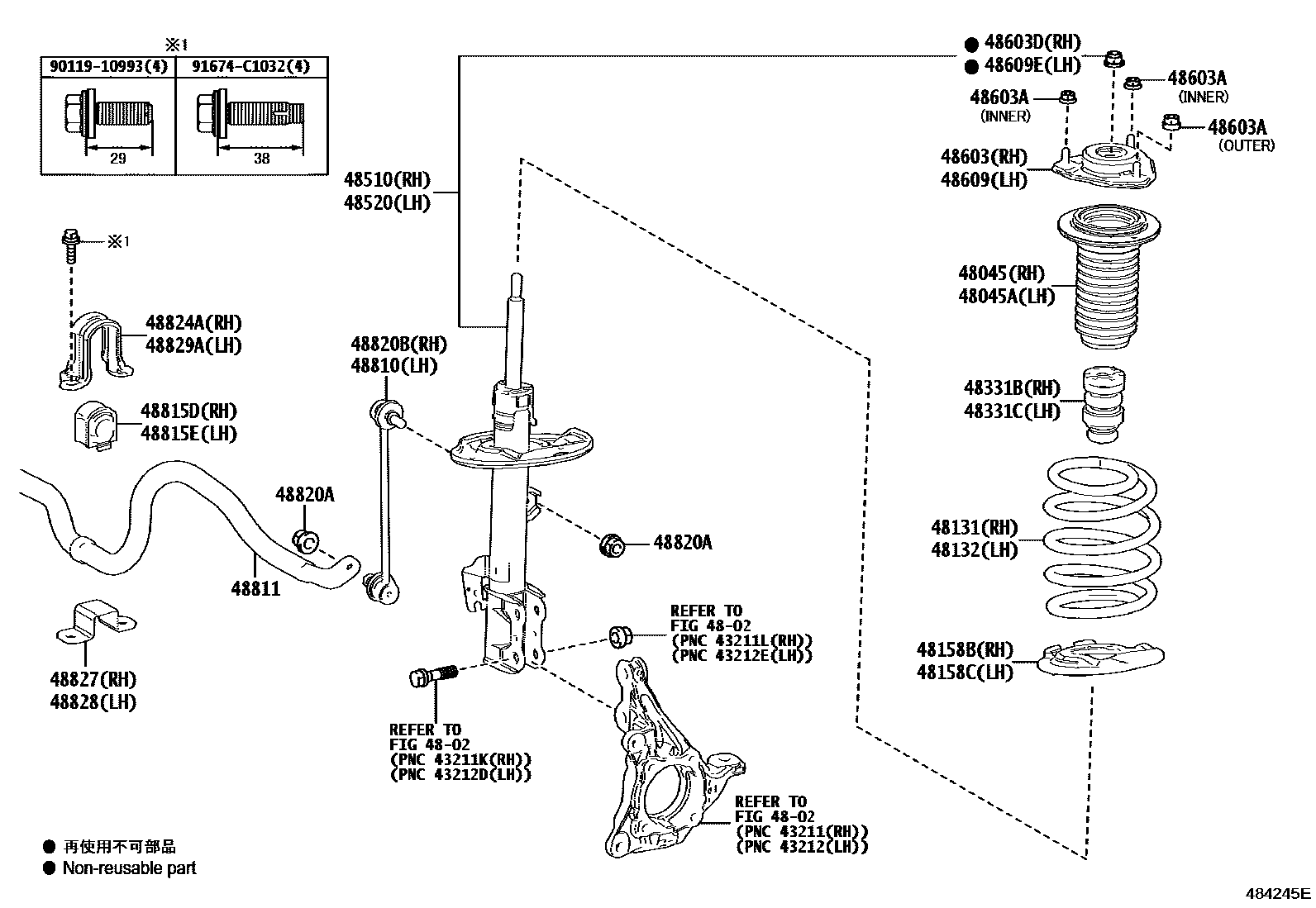 ※1

| 90119-10993(4) | 91674-C1032(4) |
|---|---|
| 29 | 38 |

※1

48824A(RH)
48829A(LH)

48815D(RH)
48815E(LH)

48820A

48811

48827(RH)
48828(LH)

48510(RH)
48520(LH)

48820B(RH)
48810(LH)

48820A

REFER TO
FIG 48-02
(PNC 43211L(RH))
(PNC 43212E(LH))

REFER TO
FIG 48-02
(PNC 43211K(RH))
(PNC 43212D(LH))

REFER TO
FIG 48-02
(PNC 43211(RH))
(PNC 43212(LH))

● 48603D(RH)
● 48609E(LH)

48603A
(INNER)

48603A
(INNER)

48603A
(OUTER)

48603(RH)
48609(LH)

48045(RH)
48045A(LH)

48331B(RH)
48331C(LH)

48131(RH)
48132(LH)

48158B(RH)
48158C(LH)

● 再使用不可部品
● Non-reusable part

484245E