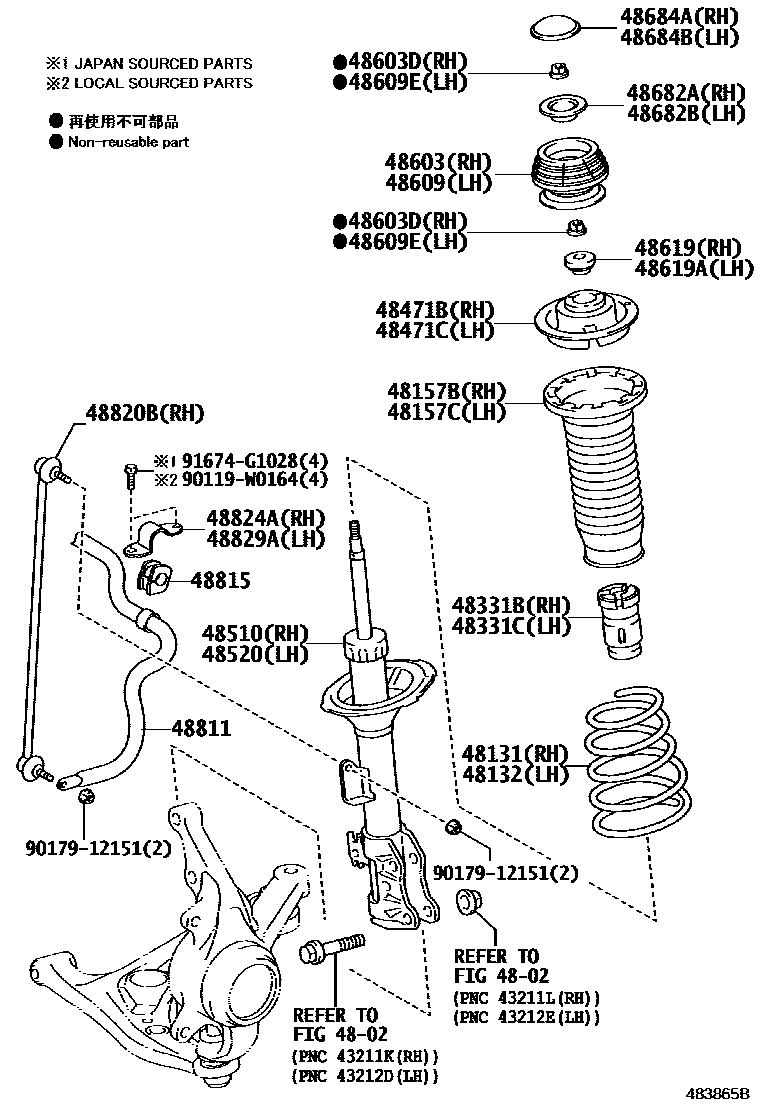 ※1 JAPAN SOURCED PARTS
※2 LOCAL SOURCED PARTS

● 再使用不可部品
● Non-reusable part

48684A(RH)
48684B(LH)

●48603D(RH)
●48609E(LH)

48682A(RH)
48682B(LH)

48603(RH)
48609(LH)

●48603D(RH)
●48609E(LH)

48619(RH)
48619A(LH)

48471B(RH)
48471C(LH)

48157B(RH)
48157C(LH)

48820B(RH)

※1 91674-G1028(4)
※2 90119-W0164(4)

48824A(RH)
48829A(LH)

48815

48510(RH)
48520(LH)

48331B(RH)
48331C(LH)

48811

48131(RH)
48132(LH)

90179-12151(2)

90179-12151(2)

REFER TO
FIG 48-02
(PNC 43211L(RH))
(PNC 43212E(LH))

REFER TO
FIG 48-02
(PNC 43211K(RH))
(PNC 43212D(LH))

483865B