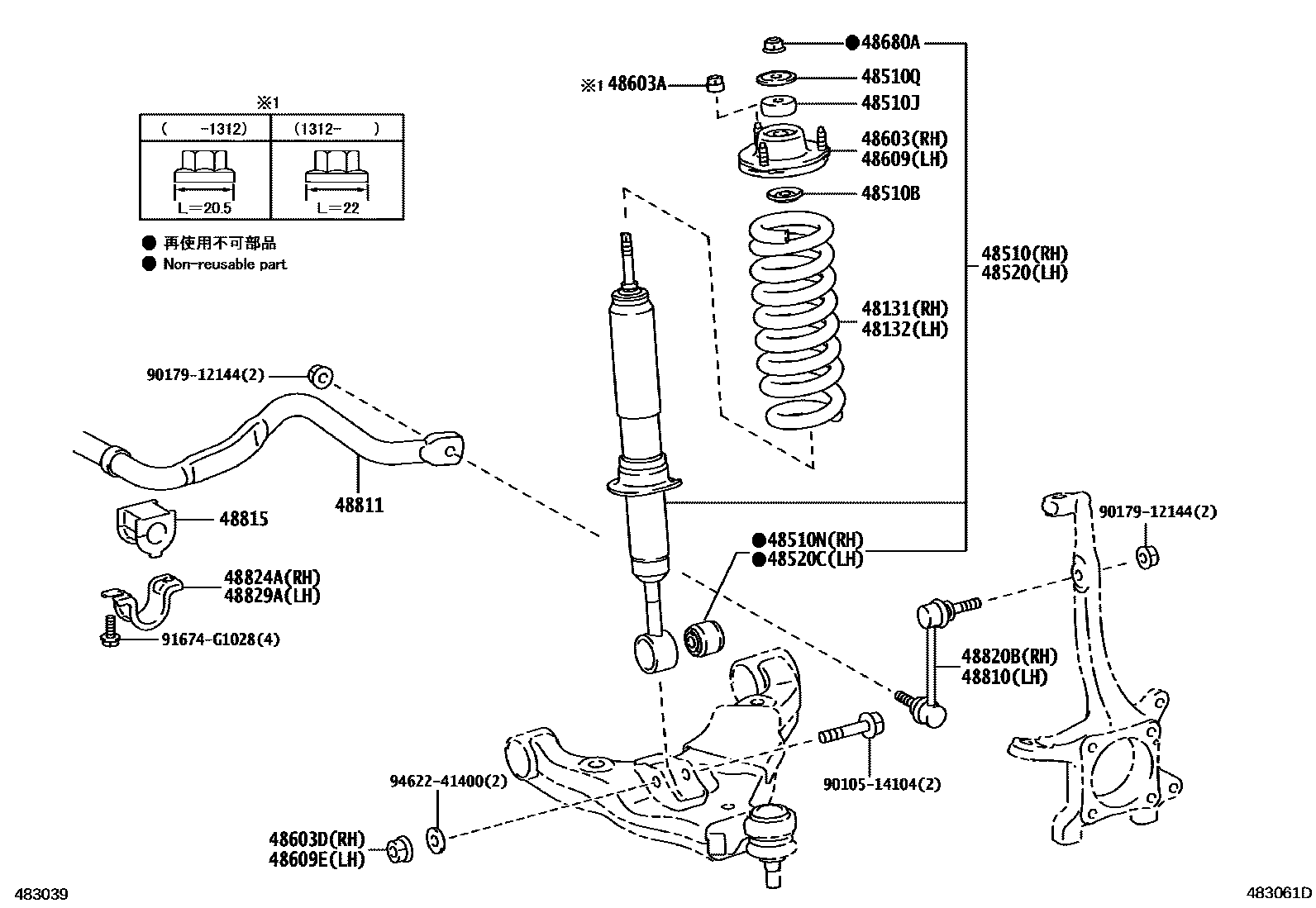 ※1

| (　-1312) | (1312-　) |
|---|---|
| L=20.5 | L=22 |

● 再使用不可部品
● Non-reusable part

●48680A
※1 48603A
48510Q
48510J
48603(RH)
48609(LH)
48510B
48510(RH)
48520(LH)
48131(RH)
48132(LH)
90179-12144(2)
48811
48815
48824A(RH)
48829A(LH)
91674-G1028(4)
●48510N(RH)
●48520C(LH)
90179-12144(2)
48820B(RH)
48810(LH)
94622-41400(2)
90105-14104(2)
48603D(RH)
48609E(LH)
483039
483061D