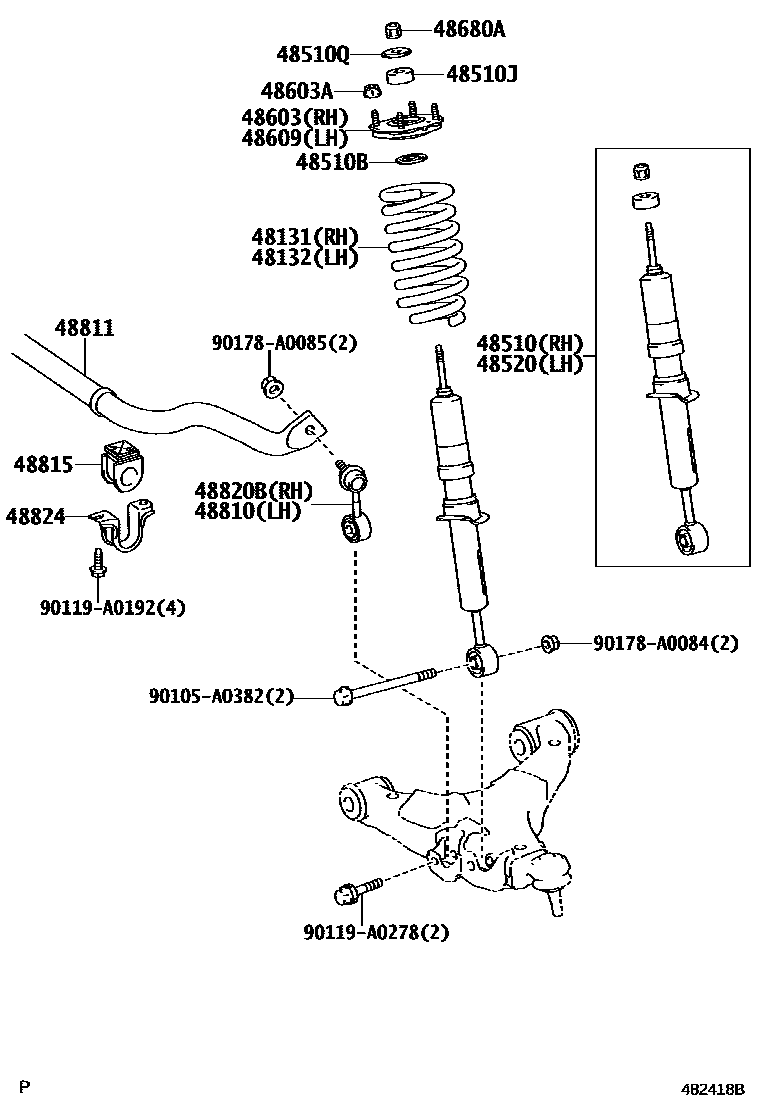 48680A
48510Q
48510J
48603A
48603(RH)
48609(LH)
48510B
48131(RH)
48132(LH)
48811
90178-A0085(2)
48510(RH)
48520(LH)
48815
48820B(RH)
48810(LH)
48824
90119-A0192(4)
90178-A0084(2)
90105-A0382(2)
90119-A0278(2)
P
482418B