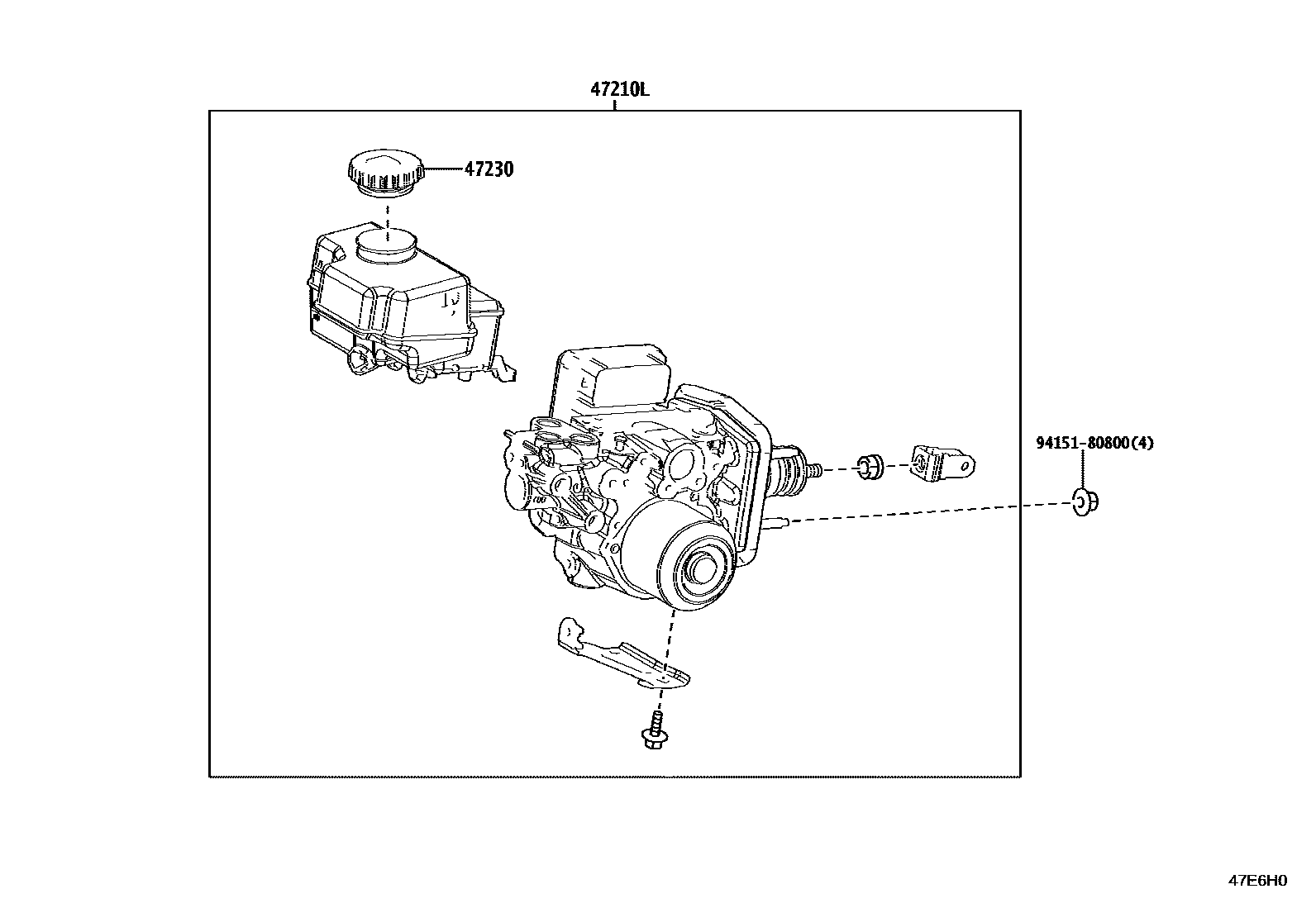 47210L

47230

94151-80800(4)

47E6H0