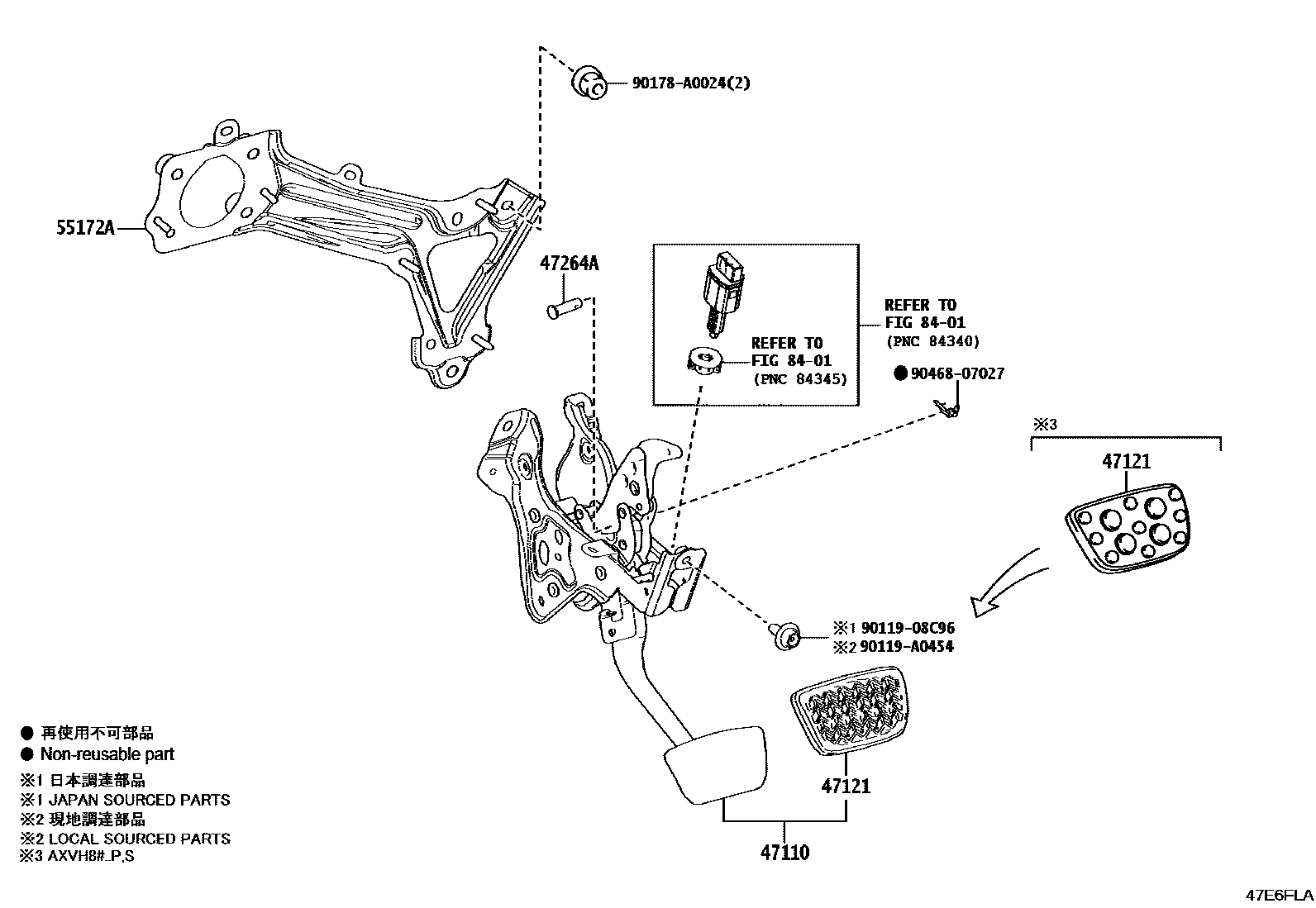 90178-A0024(2)

55172A

47264A

REFER TO
FIG 84-01
(PNC 84340)

REFER TO
FIG 84-01
(PNC 84345)

● 90468-07027

※3

47121

※1 90119-08C96
※2 90119-A0454

47121

47110

● 再使用不可部品
● Non-reusable part
※1 日本調達部品
※1 JAPAN SOURCED PARTS
※2 現地調達部品
※2 LOCAL SOURCED PARTS
※3 AXVH8#..P,S

47E6FLA