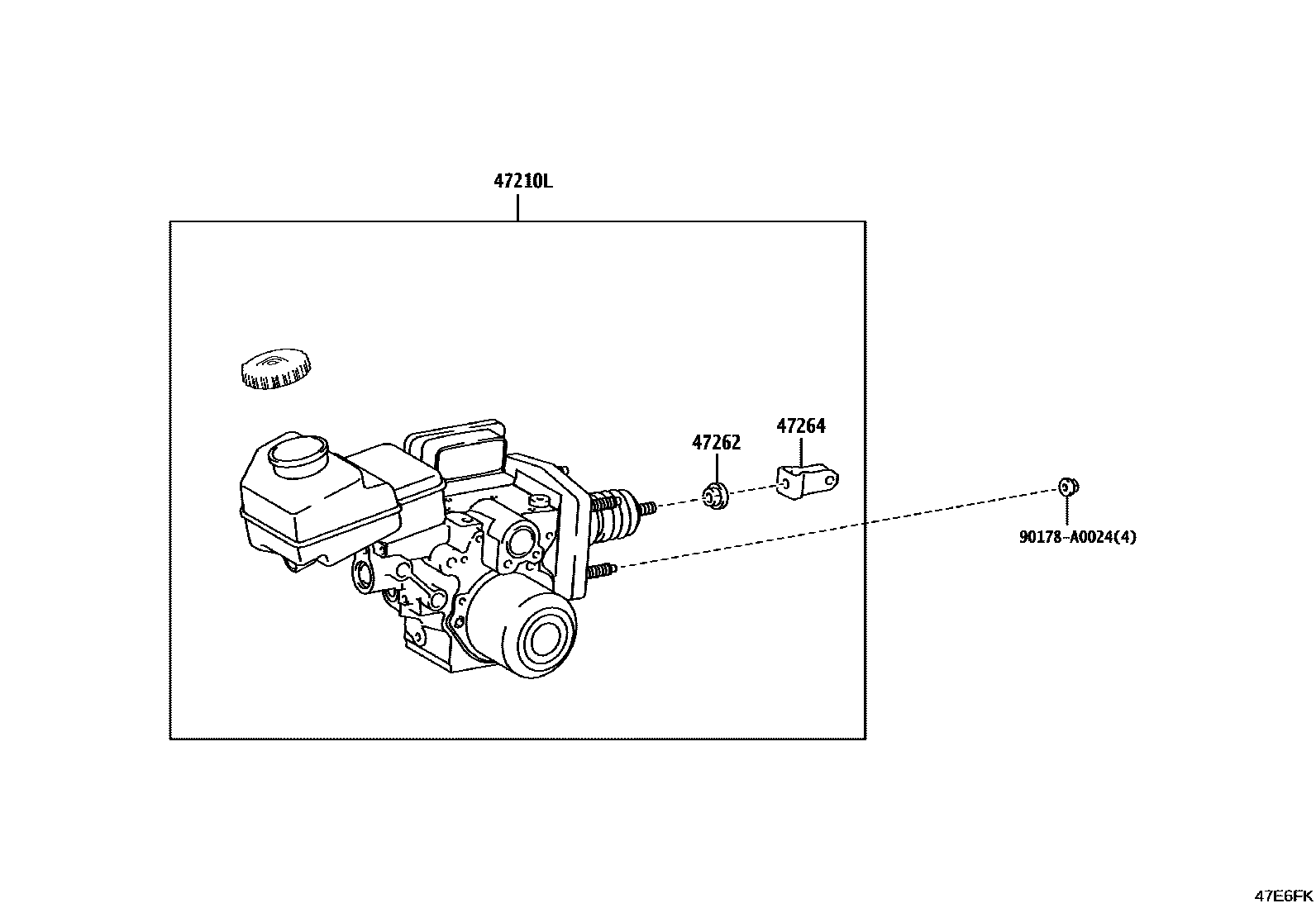 47210L

47262

47264

90178-A0024(4)

47E6FK