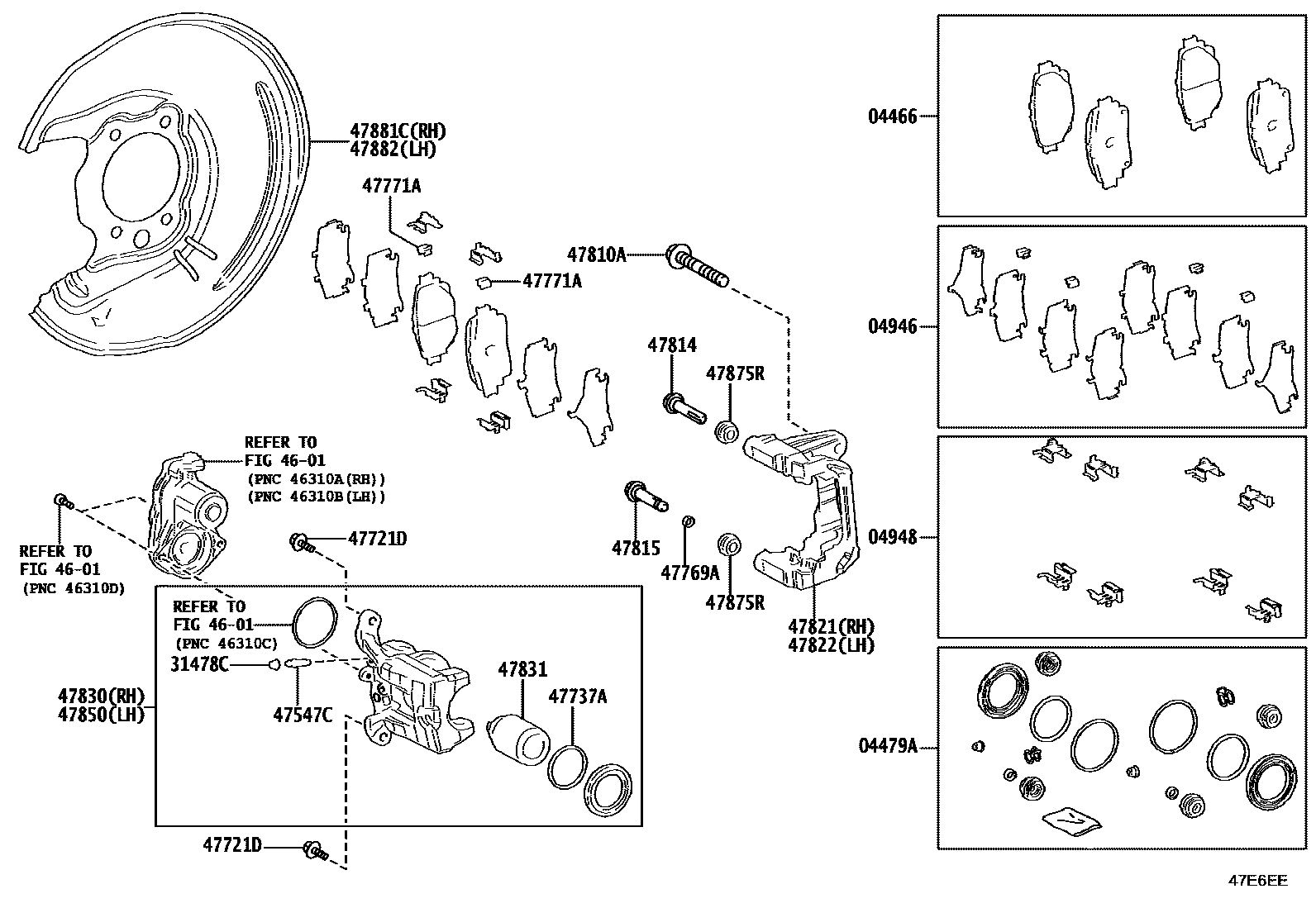 47881C(RH)
47882(LH)

47771A

47771A

47810A

47814

47875R

REFER TO
FIG 46-01
(PNC 46310A(RH))
(PNC 46310B(LH))

REFER TO
FIG 46-01
(PNC 46310D)

47721D

47815

47769A

47875R

47821(RH)
47822(LH)

REFER TO
FIG 46-01
(PNC 46310C)

31478C

47830(RH)
47850(LH)

47547C

47831

47737A

47721D

04466

04946

04948

04479A

47E6EE