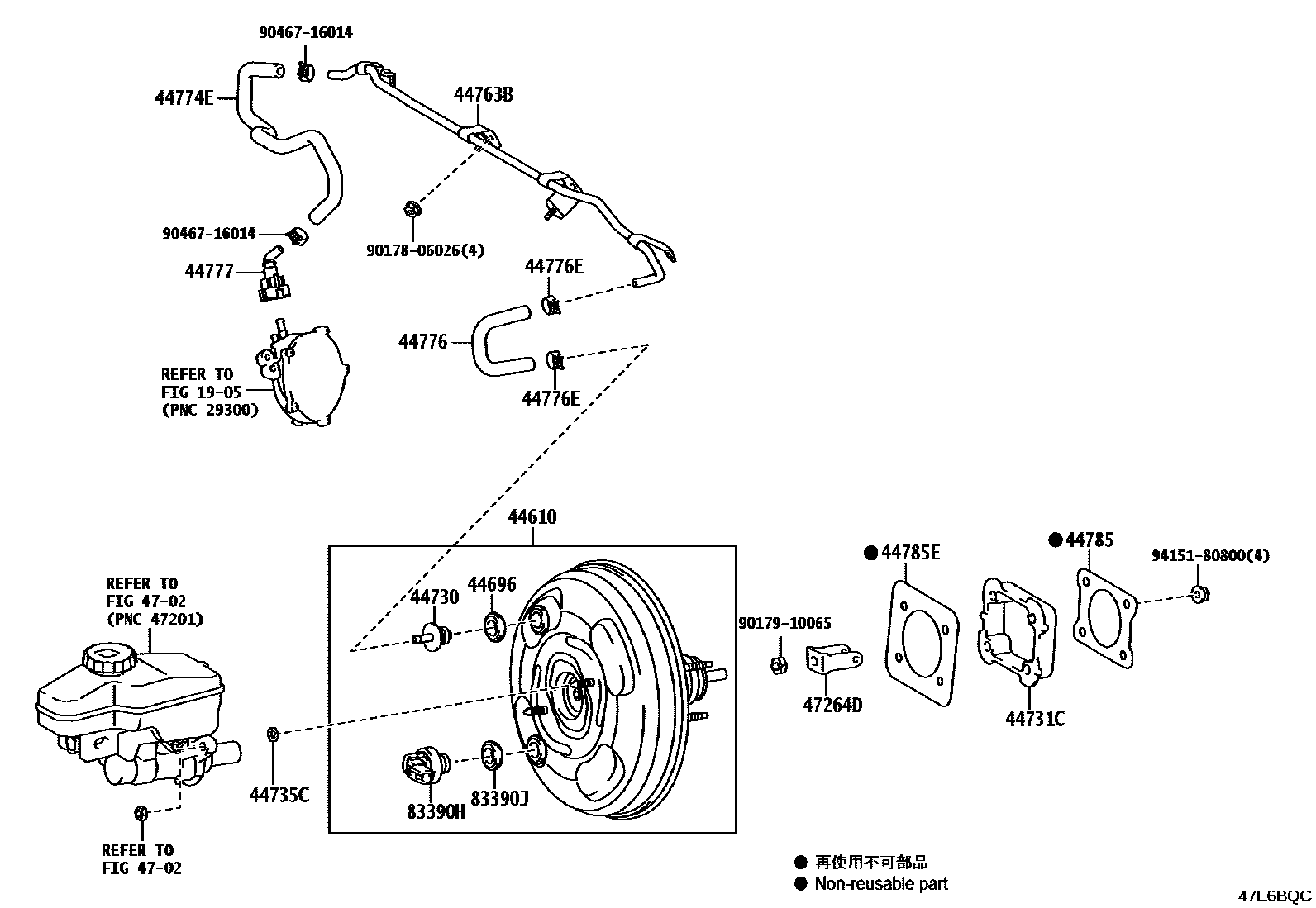 90467-16014

44774E

44763B

90467-16014

90178-06026(4)

44777

44776E

44776

44776E

REFER TO
FIG 19-05
(PNC 29300)

44610

REFER TO
FIG 47-02
(PNC 47201)

44730

44696

● 44785E

● 44785

94151-80800(4)

90179-10065

47264D

44731C

44735C

83390H

83390J

REFER TO
FIG 47-02

● 再使用不可部品
● Non-reusable part

47E6BQC