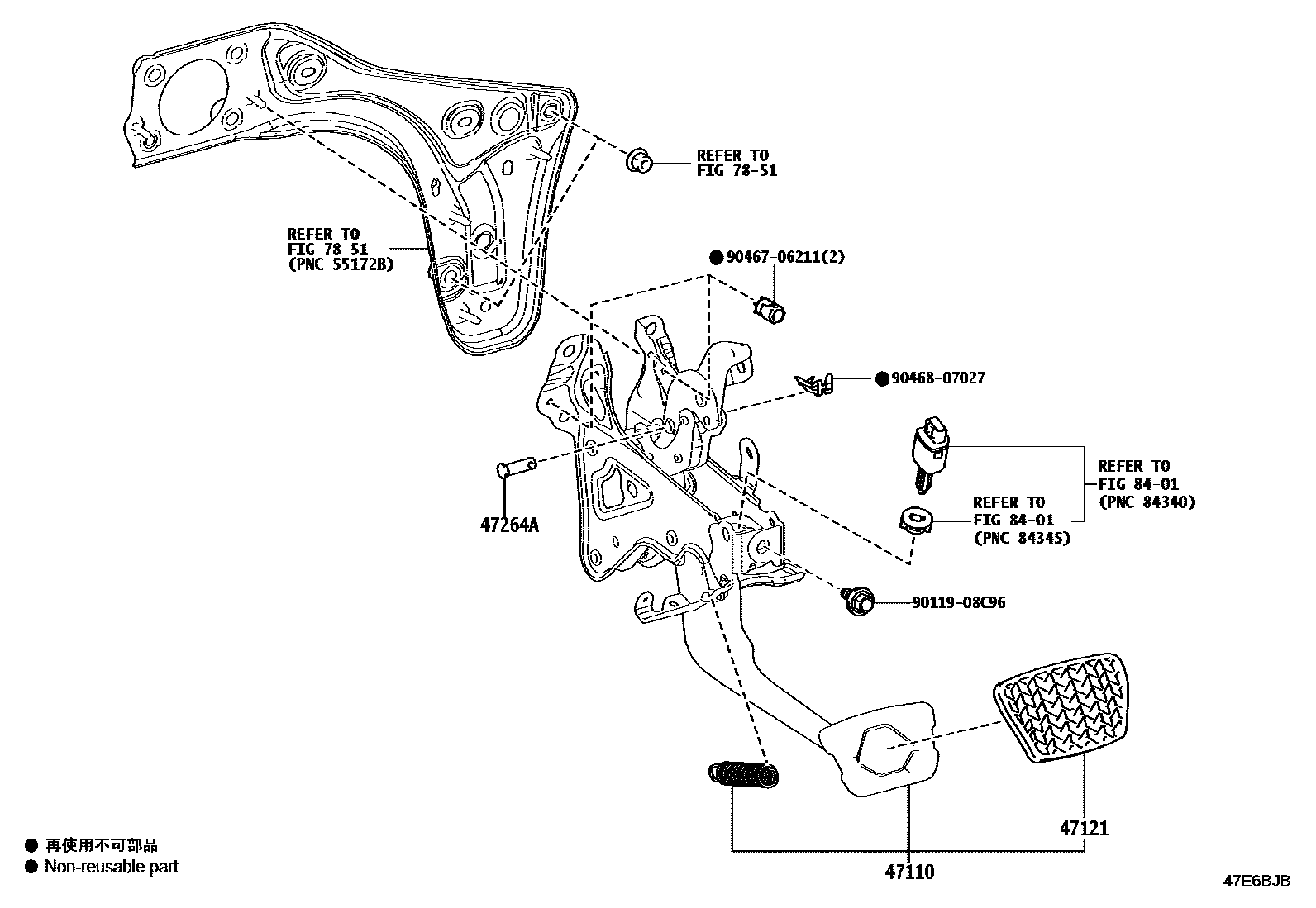 REFER TO
FIG 78-51

REFER TO
FIG 78-51
(PNC 55172B)

● 90467-06211(2)

● 90468-07027

REFER TO
FIG 84-01
(PNC 84340)

REFER TO
FIG 84-01
(PNC 84345)

47264A

90119-08C96

47121

47110

● 再使用不可部品
● Non-reusable part

47E6BJB