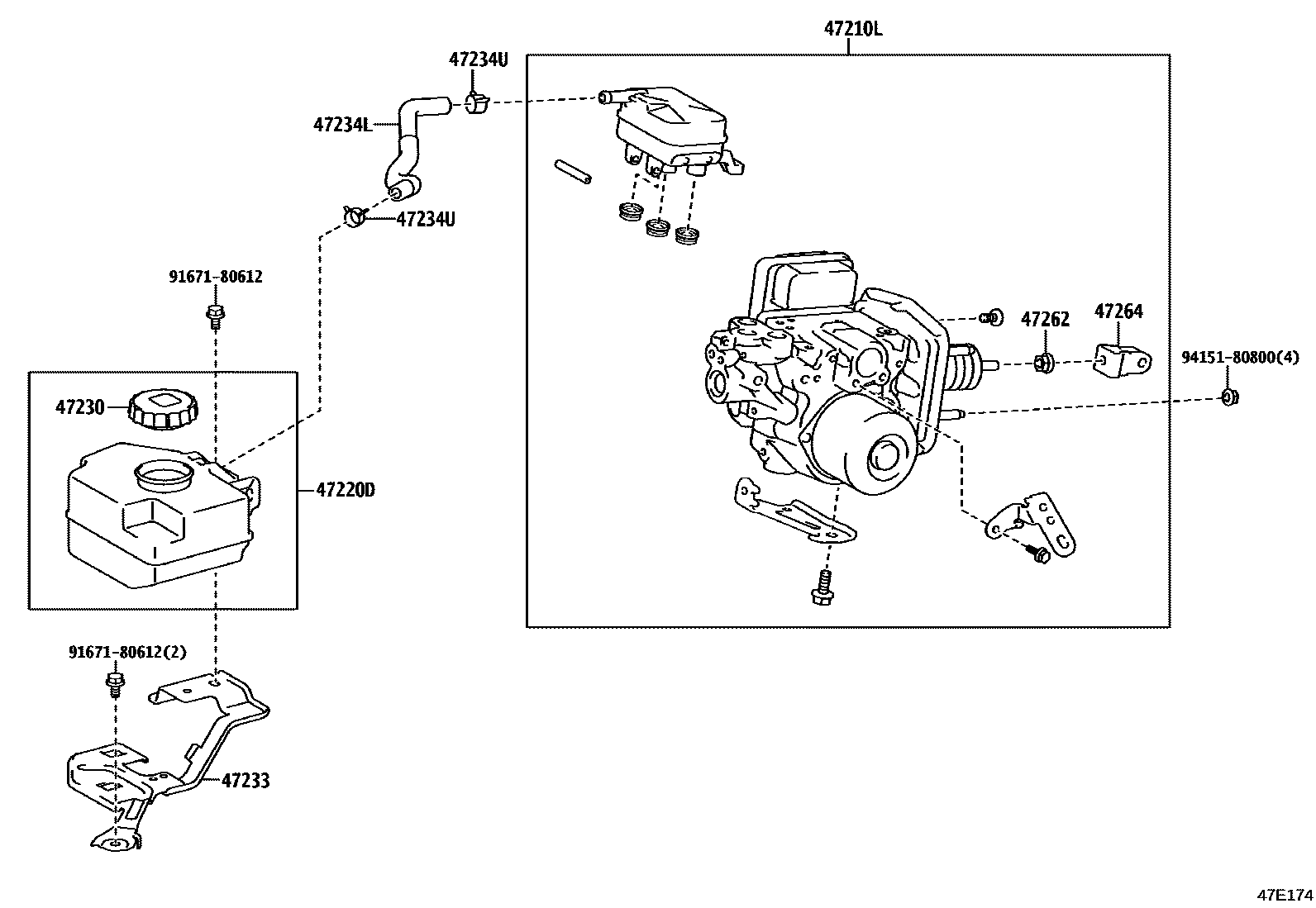 47210L
47234U
47234L
47234U
91671-80612
47262
47264
94151-80800(4)
47230
47220D
91671-80612(2)
47233
47E174