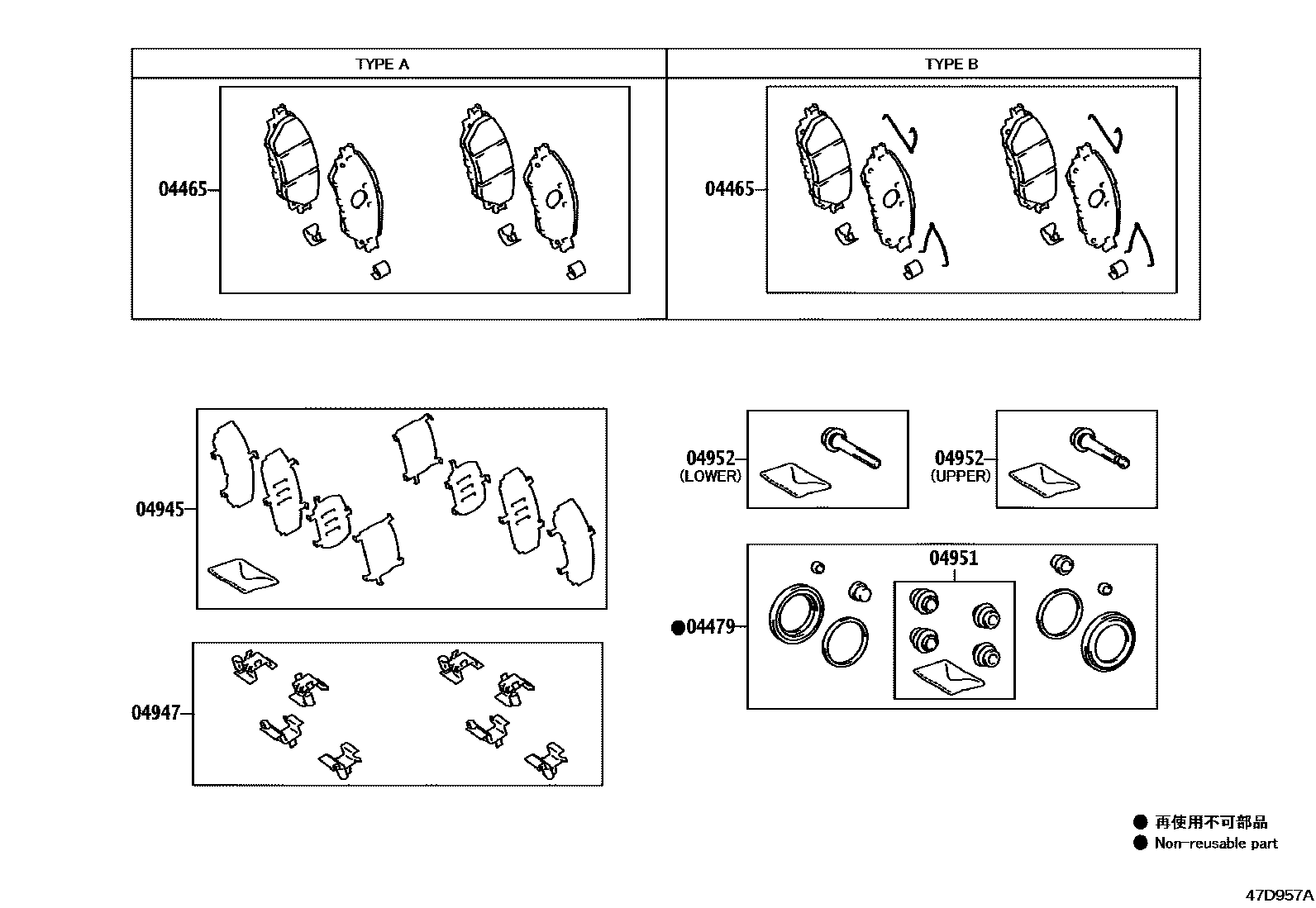 TYPE A

TYPE B

04465

04465

04945

04952
(LOWER)

04952
(UPPER)

04951

●04479

04947

● 再使用不可部品
● Non-reusable part

47D957A