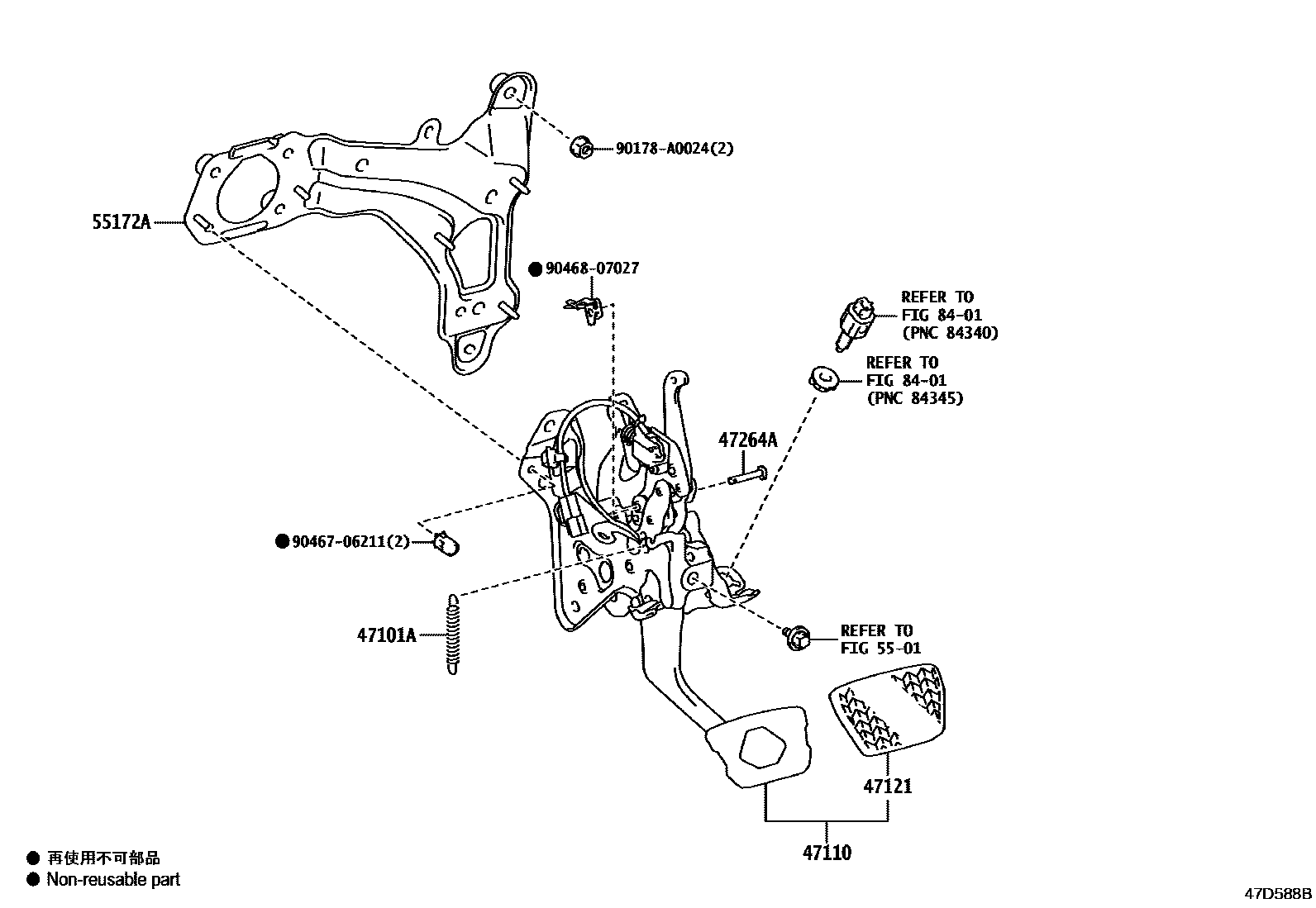 90178-A0024(2)

55172A

● 90468-07027

REFER TO
FIG 84-01
(PNC 84340)

REFER TO
FIG 84-01
(PNC 84345)

47264A

● 90467-06211(2)

47101A

REFER TO
FIG 55-01

47121

47110

● 再使用不可部品
● Non-reusable part

47D588B