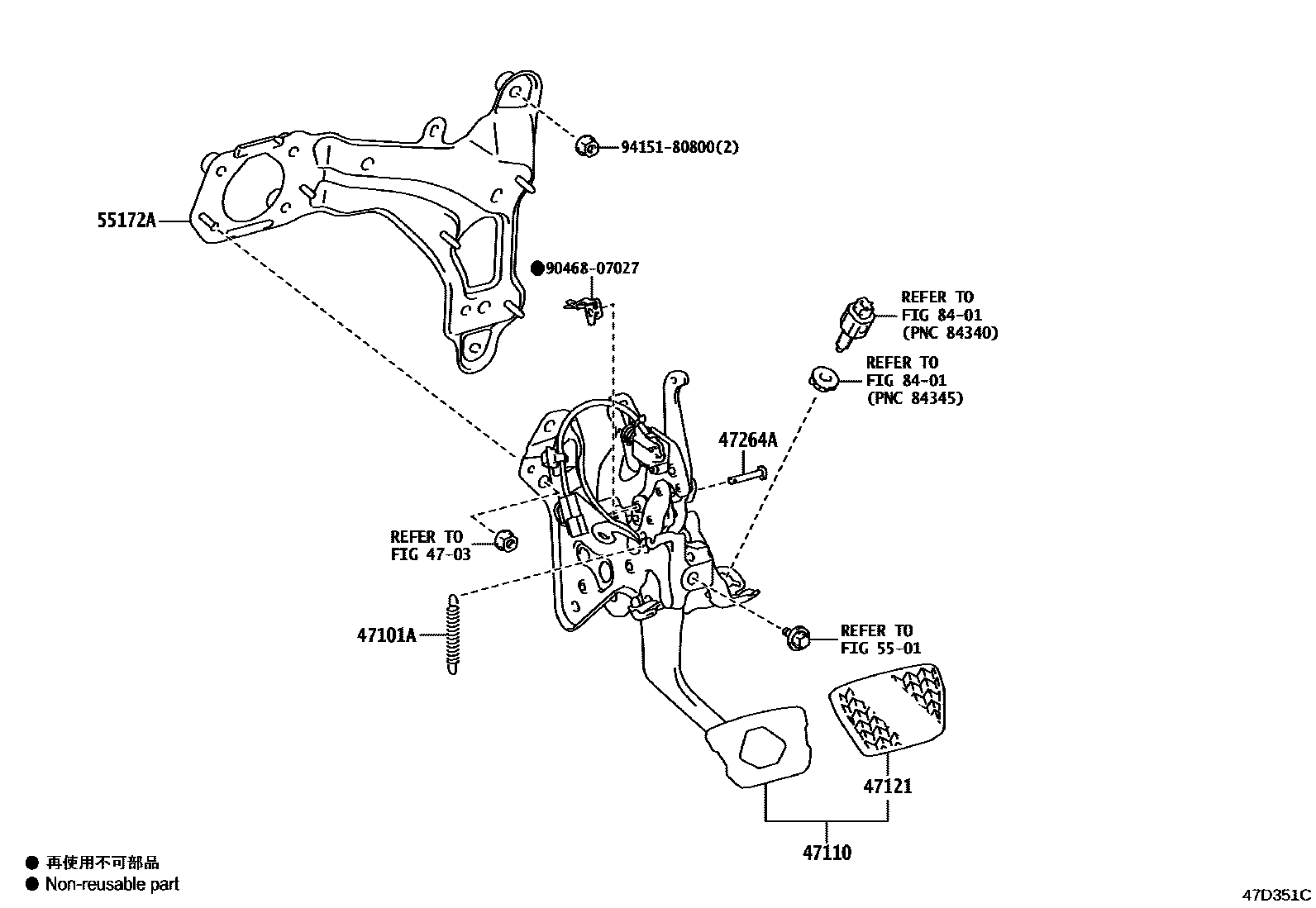 94151-80800(2)

55172A

●90468-07027

REFER TO
FIG 84-01
(PNC 84340)

REFER TO
FIG 84-01
(PNC 84345)

47264A

REFER TO
FIG 47-03

47101A

REFER TO
FIG 55-01

47121

47110

● 再使用不可部品
● Non-reusable part

47D351C