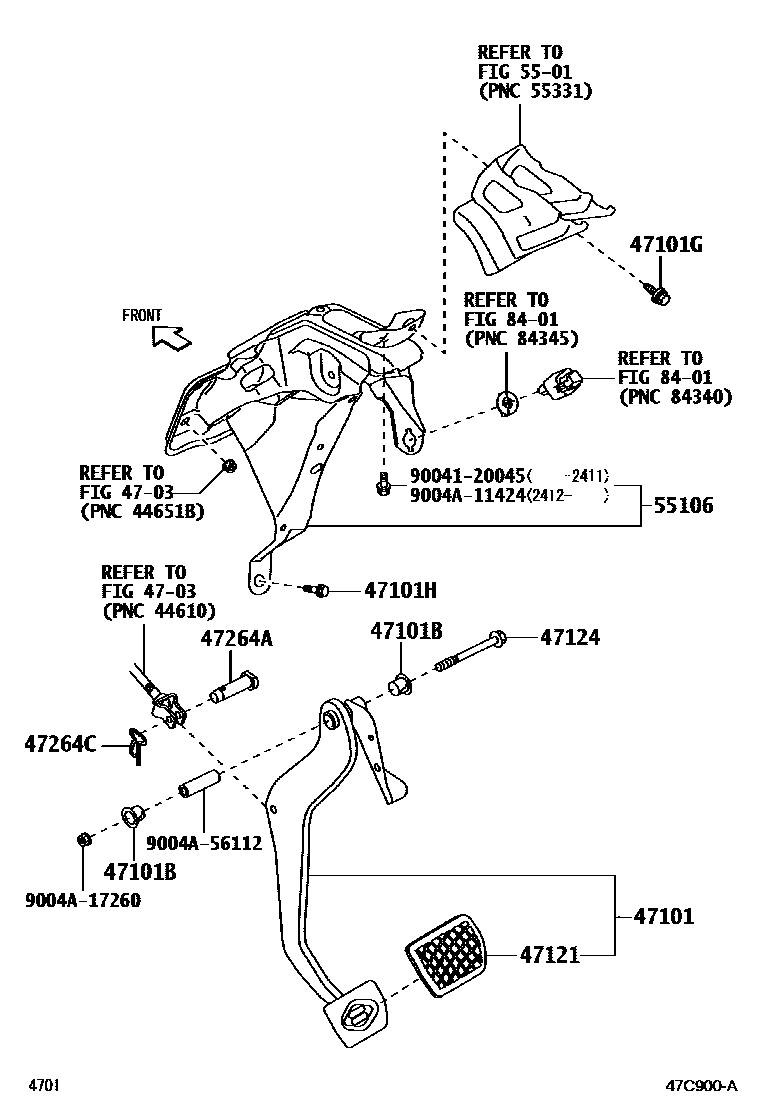 REFER TO
FIG 55-01
(PNC 55331)

47101G

FRONT

REFER TO
FIG 84-01
(PNC 84345)

REFER TO
FIG 84-01
(PNC 84340)

REFER TO
FIG 47-03
(PNC 44651B)

90041-20045( -2411)
9004A-11424(2412- )

55106

REFER TO
FIG 47-03
(PNC 44610)

47101H

47264A

47101B

47124

47264C

9004A-56112

47101B

9004A-17260

47101

47121

4701

47C900-A