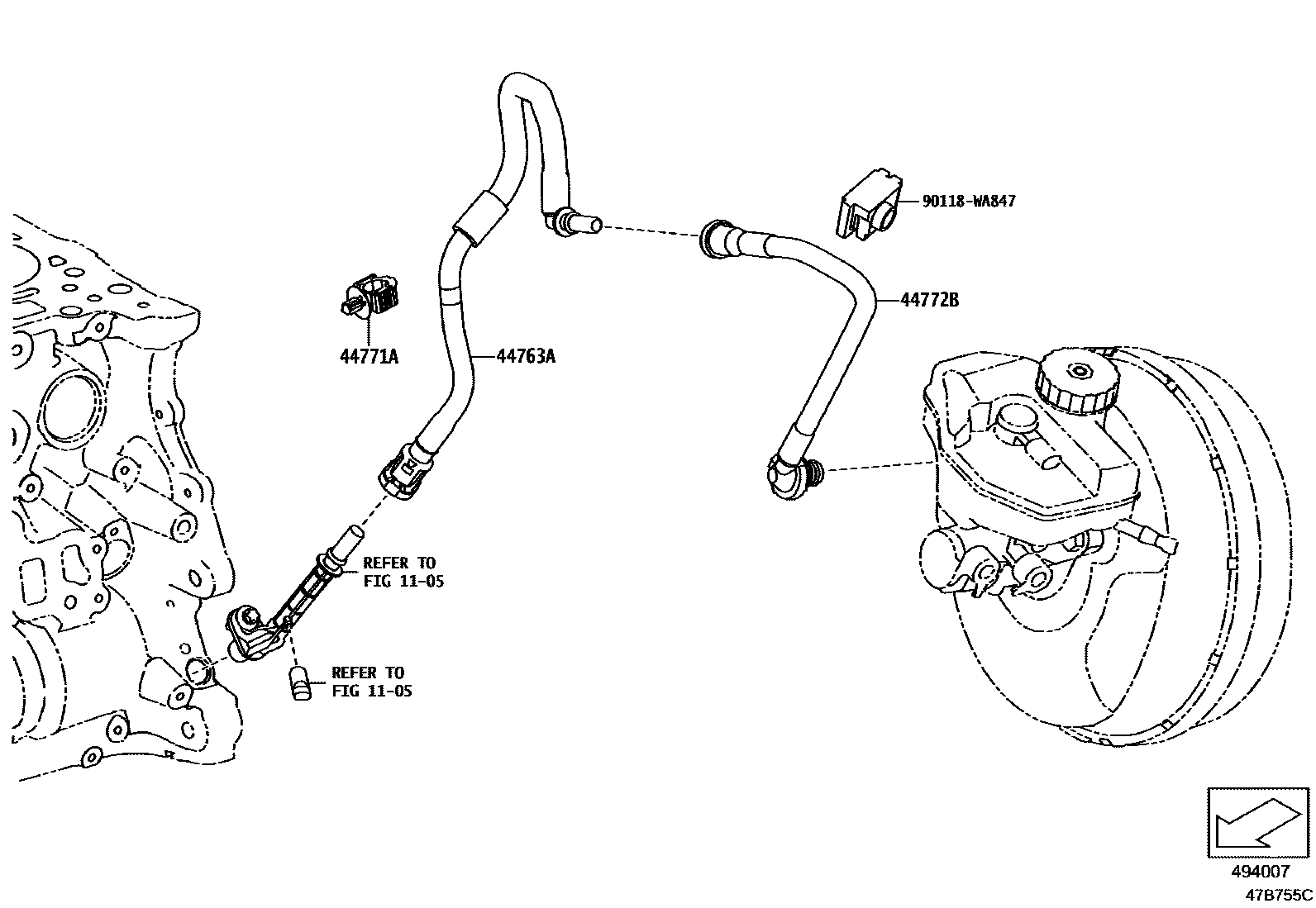 90118-WA847

44772B

44771A

44763A

REFER TO
FIG 11-05

REFER TO
FIG 11-05

494007

47B755C