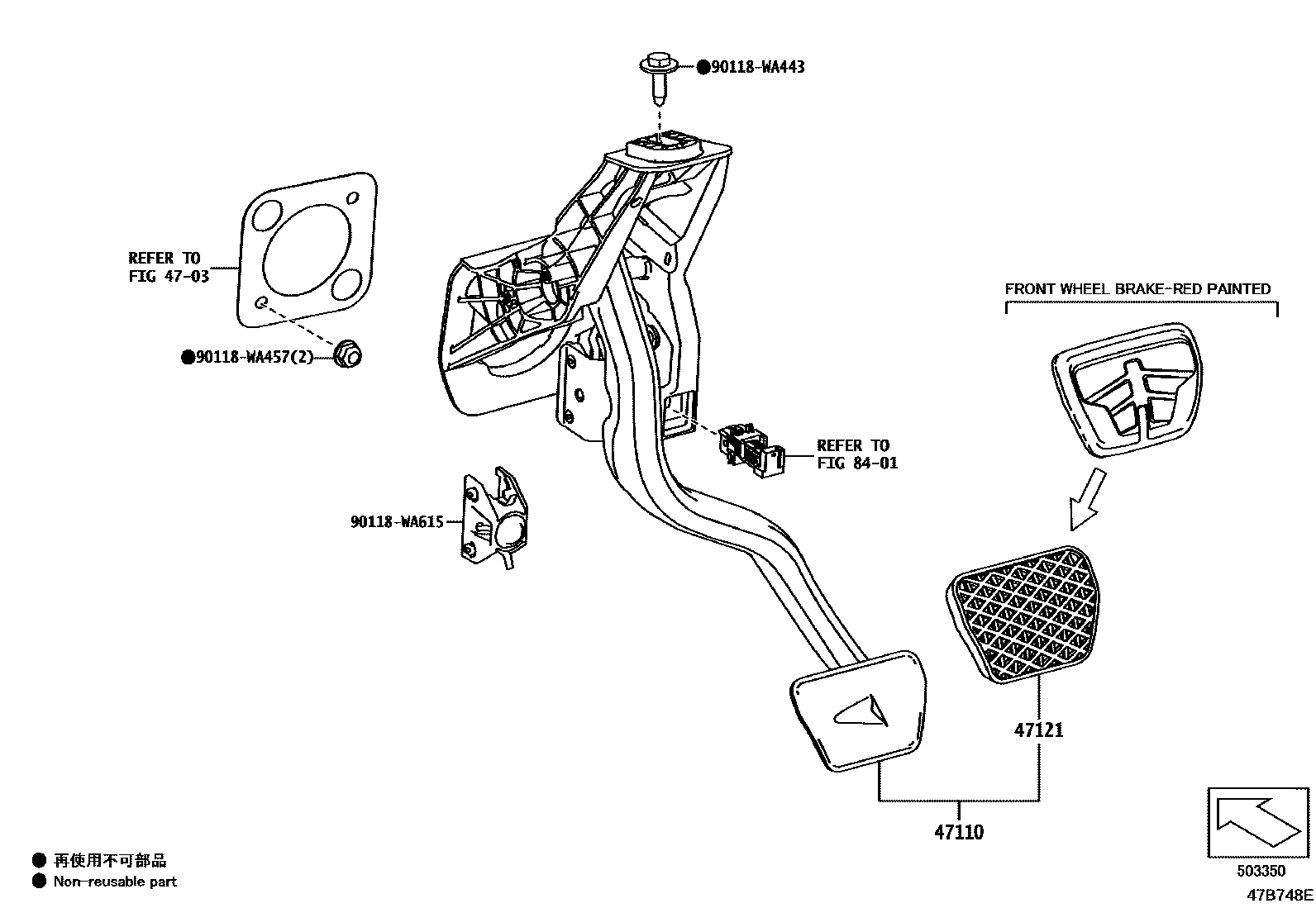 ●90118-WA443

REFER TO
FIG 47-03

●90118-WA457(2)

FRONT WHEEL BRAKE-RED PAINTED

REFER TO
FIG 84-01

90118-WA615

47121

47110

● 再使用不可部品
● Non-reusable part

503350

47B748E