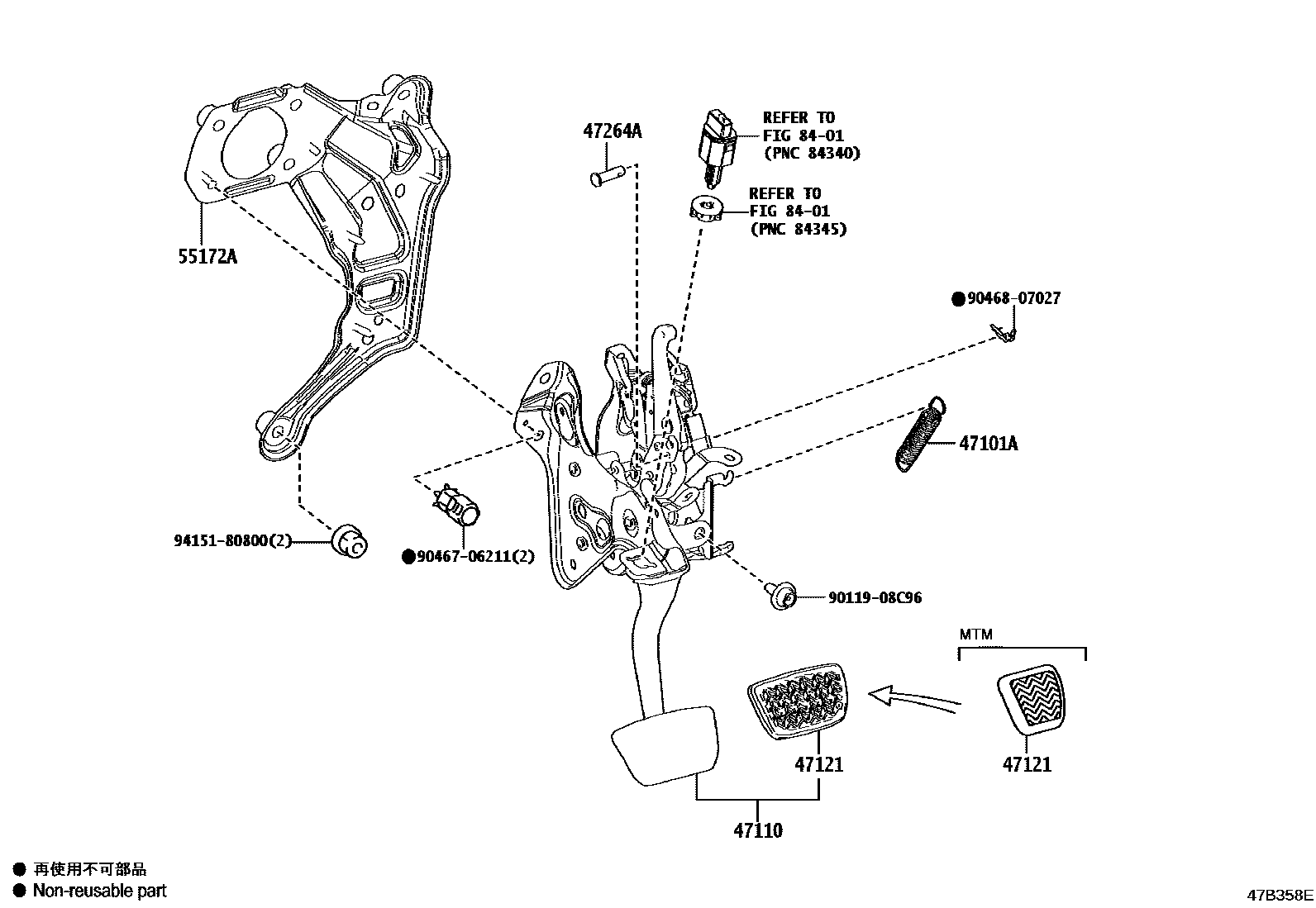 47264A

REFER TO
FIG 84-01
(PNC 84340)

REFER TO
FIG 84-01
(PNC 84345)

55172A

●90468-07027

47101A

94151-80800(2)

●90467-06211(2)

90119-08C96

MTM

47121

47121

47110

● 再使用不可部品
● Non-reusable part

47B358E