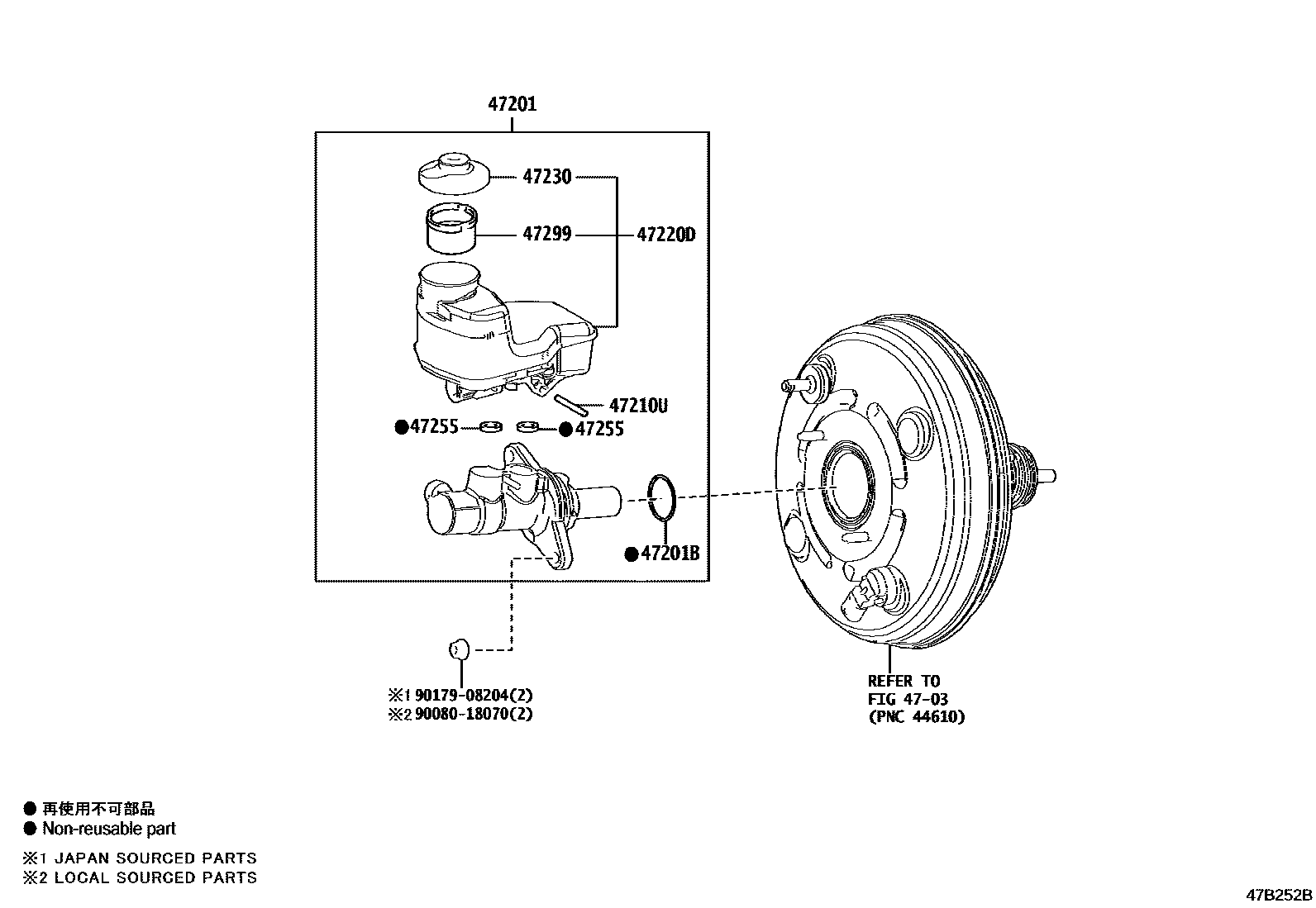 47201

47230

47299

47220D

47210U

●47255

●47255

●47201B

※1 90179-08204(2)
※2 90080-18070(2)

REFER TO
FIG 47-03
(PNC 44610)

● 再使用不可部品
● Non-reusable part

※1 JAPAN SOURCED PARTS
※2 LOCAL SOURCED PARTS

47B252B