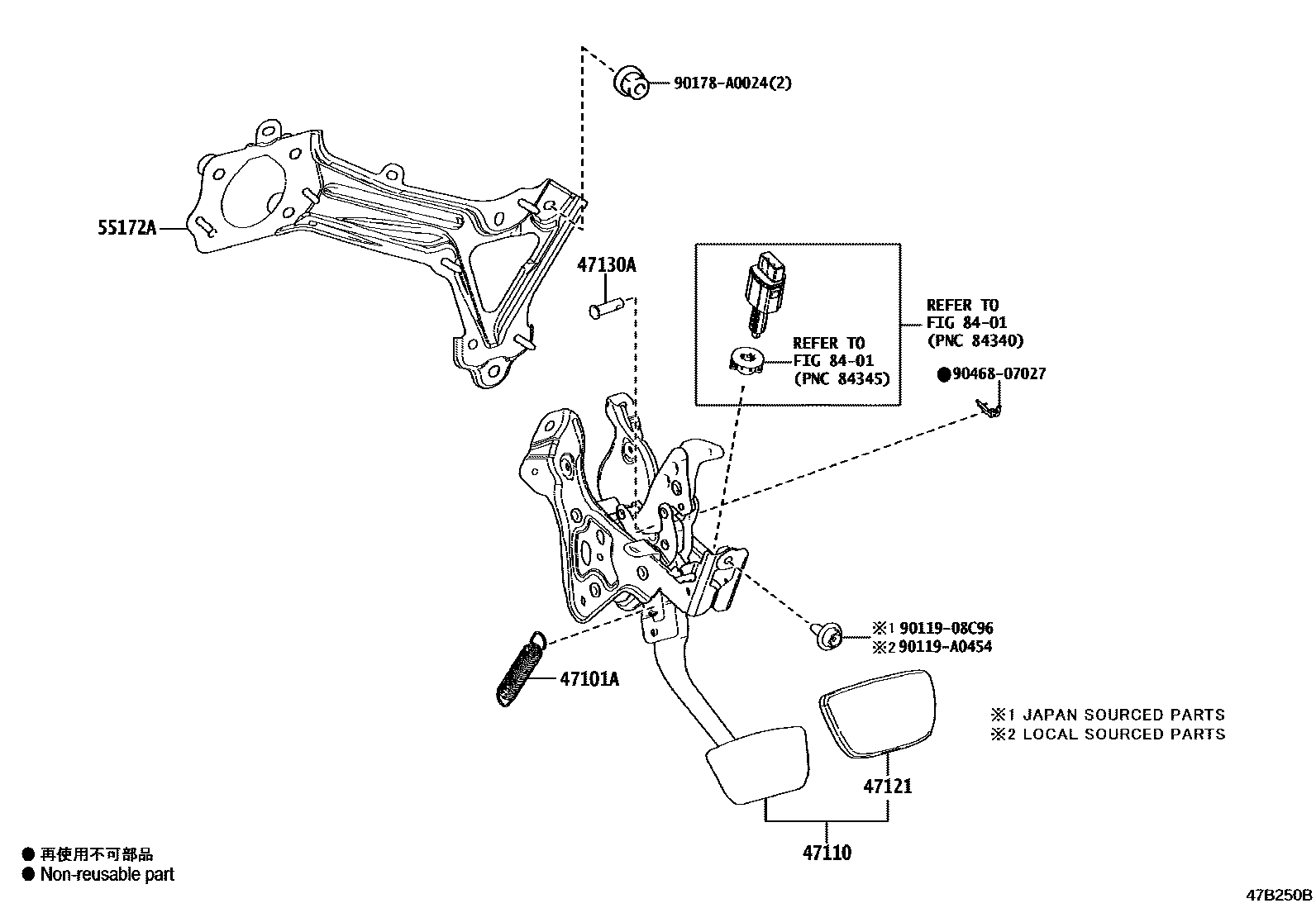 90178-A0024(2)

55172A

47130A

REFER TO
FIG 84-01
(PNC 84340)

REFER TO
FIG 84-01
(PNC 84345)

●90468-07027

※1 90119-08C96
※2 90119-A0454

47101A

※1 JAPAN SOURCED PARTS
※2 LOCAL SOURCED PARTS

47121

47110

● 再使用不可部品
● Non-reusable part

47B250B