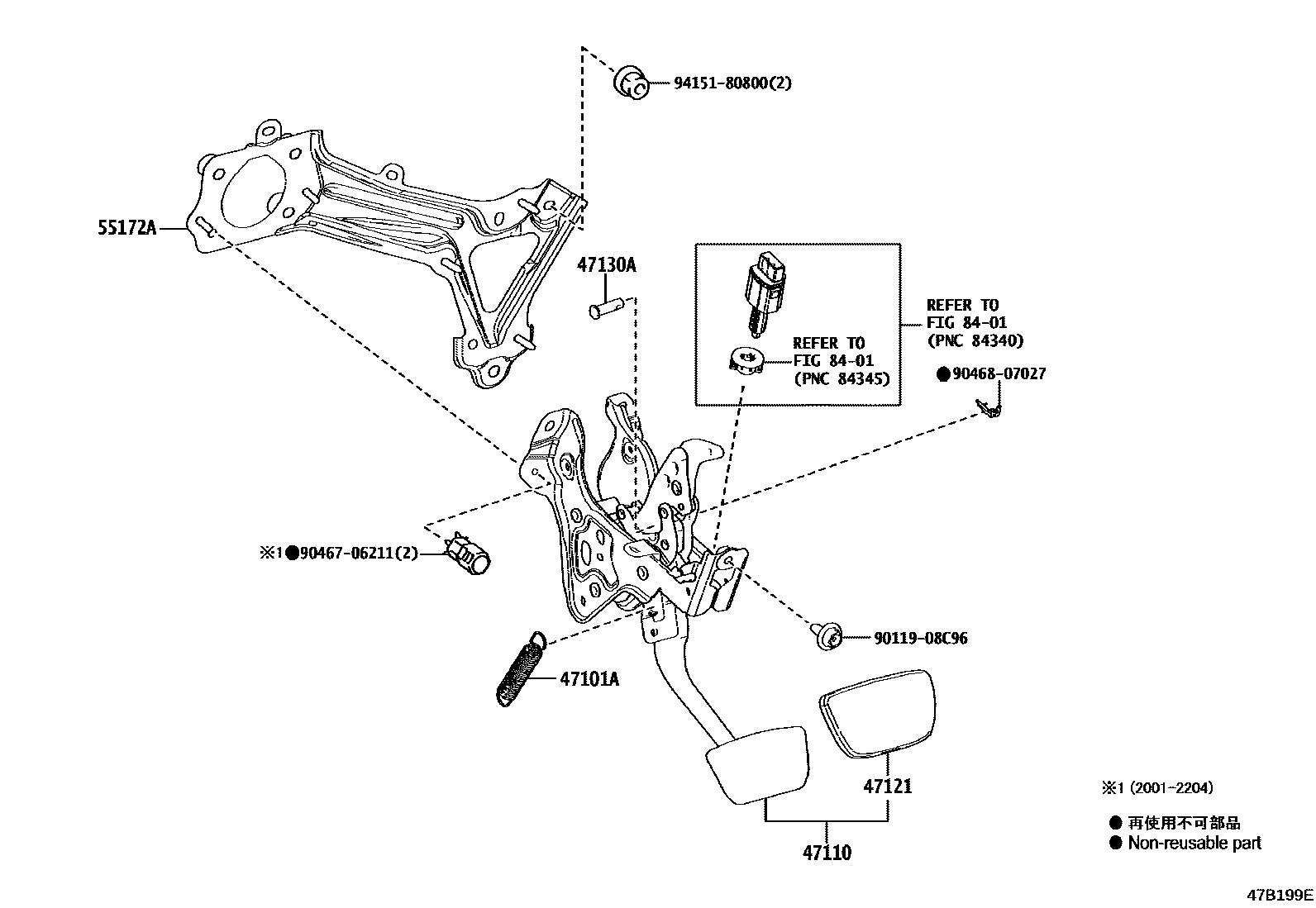 94151-80800(2)

55172A

47130A

REFER TO
FIG 84-01
(PNC 84340)

REFER TO
FIG 84-01
(PNC 84345)

●90468-07027

※1●90467-06211(2)

90119-08C96

47101A

47121

47110

※1 (2001-2204)

● 再使用不可部品
● Non-reusable part

47B199E