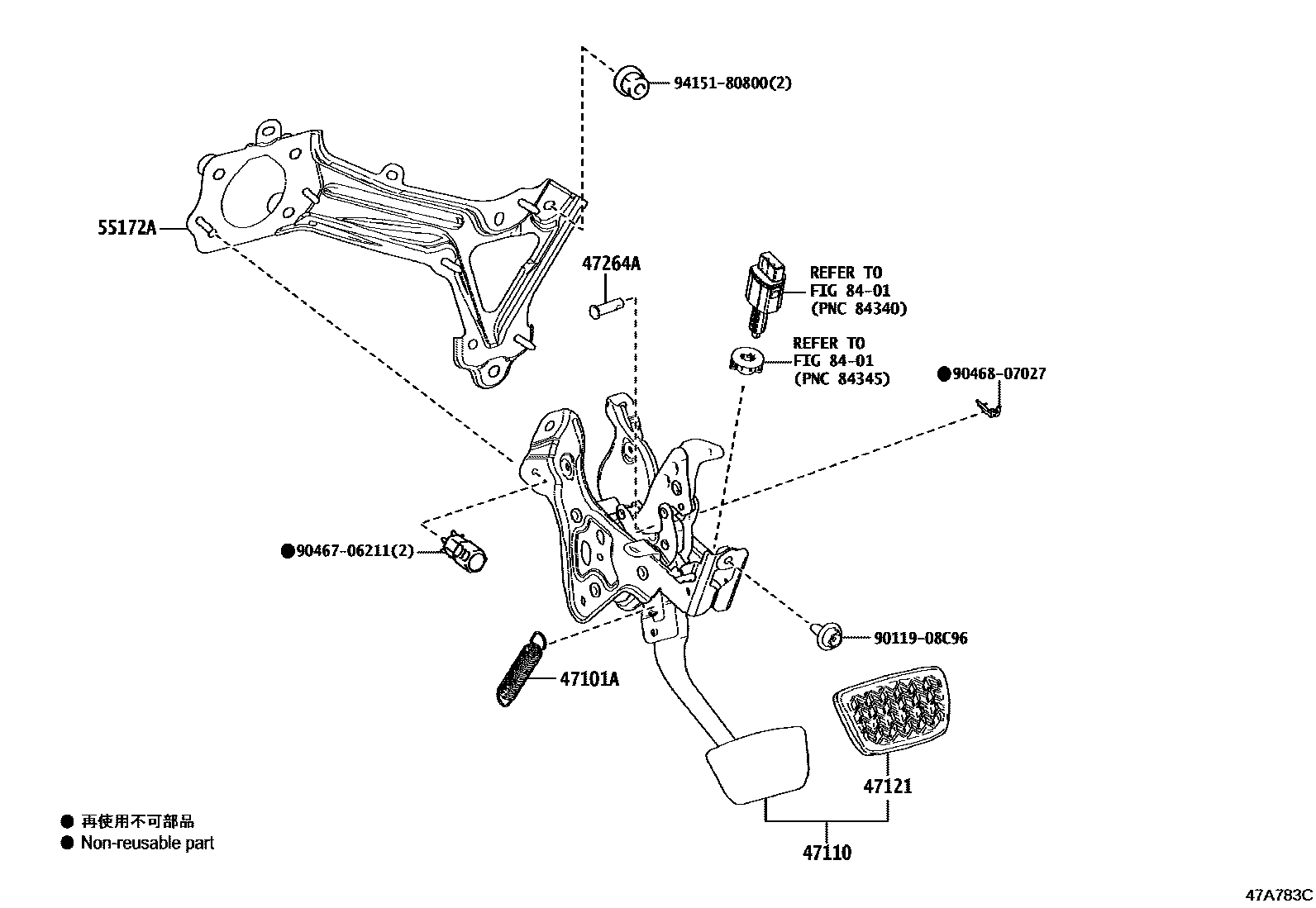 94151-80800(2)

55172A

47264A

REFER TO
FIG 84-01
(PNC 84340)

REFER TO
FIG 84-01
(PNC 84345)

●90468-07027

●90467-06211(2)

90119-08C96

47101A

47121

47110

● 再使用不可部品
● Non-reusable part

47A783C