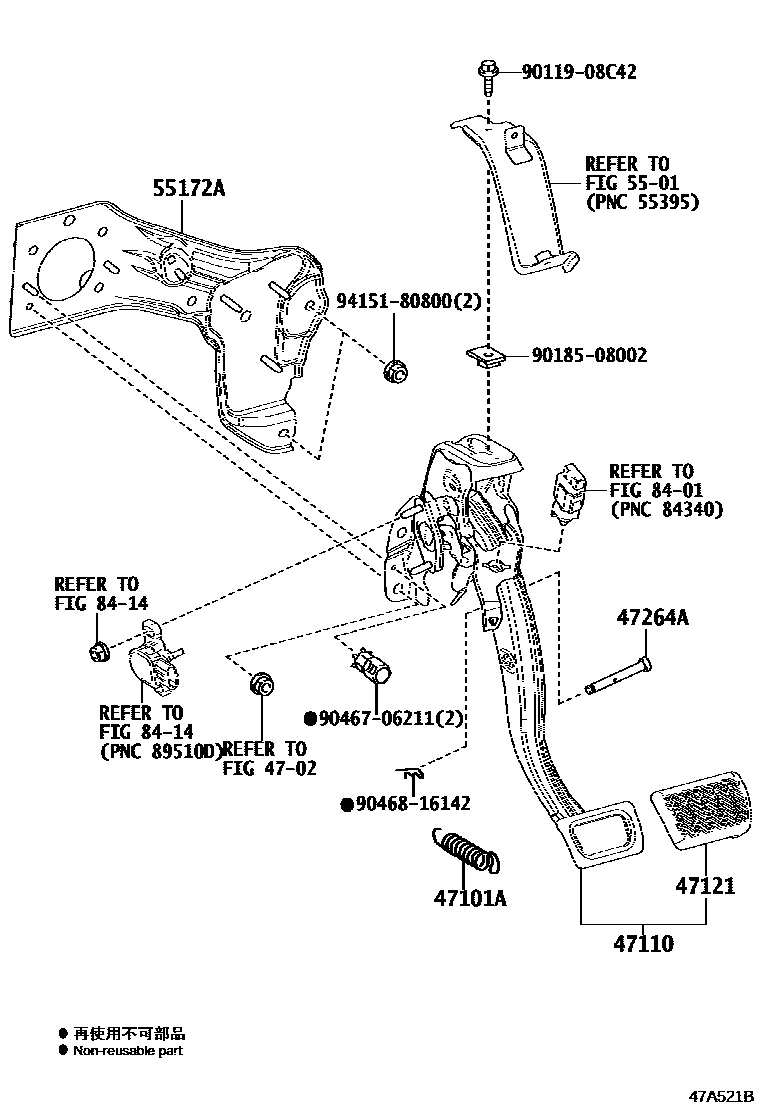 90119-08C42

REFER TO
FIG 55-01
(PNC 55395)

55172A

94151-80800(2)

90185-08002

REFER TO
FIG 84-01
(PNC 84340)

REFER TO
FIG 84-14

47264A

REFER TO
FIG 84-14
(PNC 89510D)

REFER TO
FIG 47-02

●90467-06211(2)

●90468-16142

47101A

47121

47110

● 再使用不可部品
● Non-reusable part

47A521B