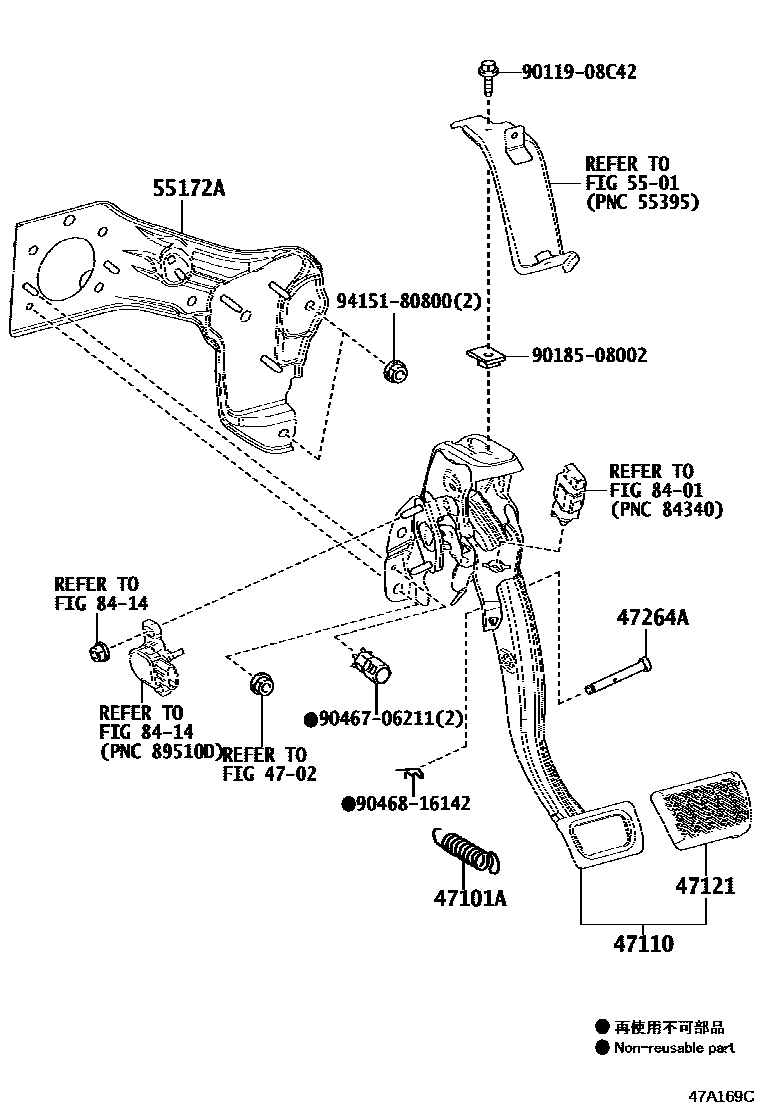 90119-08C42

REFER TO
FIG 55-01
(PNC 55395)

55172A

94151-80800(2)

90185-08002

REFER TO
FIG 84-01
(PNC 84340)

REFER TO
FIG 84-14

47264A

REFER TO
FIG 84-14
(PNC 89510D)

REFER TO
FIG 47-02

●90467-06211(2)

●90468-16142

47101A

47121

47110

● 再使用不可部品
● Non-reusable part

47A169C