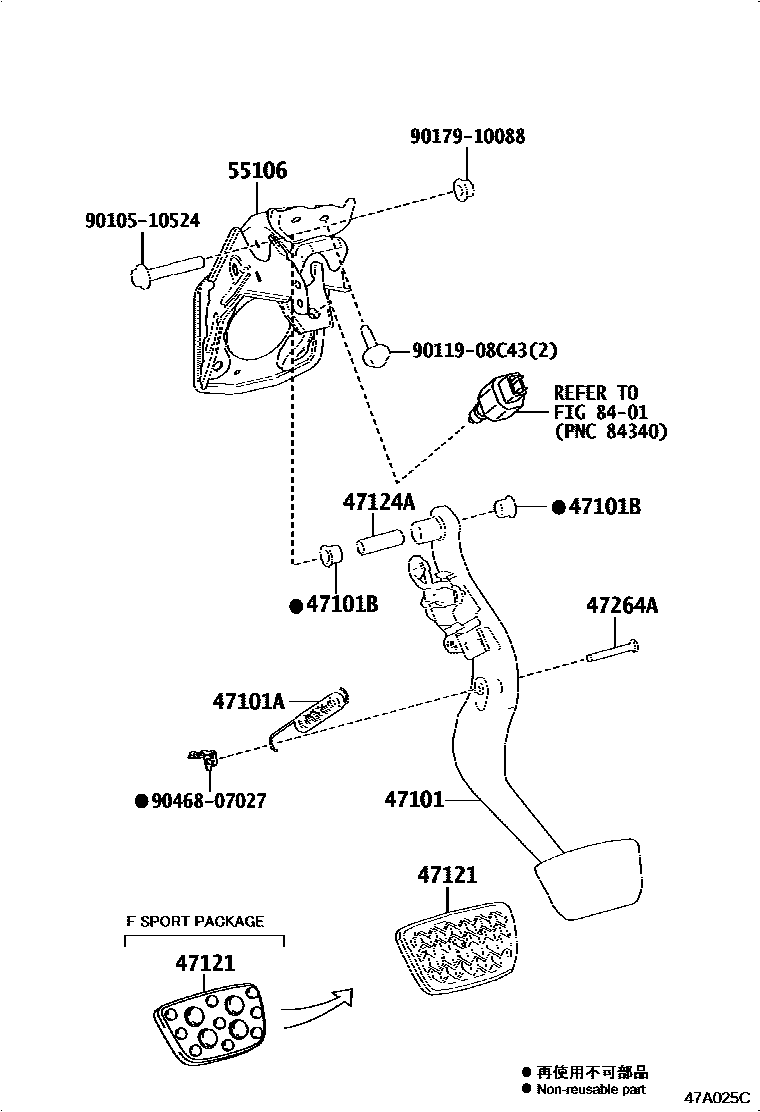 90179-10088

55106

90105-10524

90119-08C43(2)

REFER TO
FIG 84-01
(PNC 84340)

47124A

●47101B

●47101B

47264A

47101A

●90468-07027

47101

47121

F SPORT PACKAGE

47121

● 再使用不可部品
● Non-reusable part

47A025C