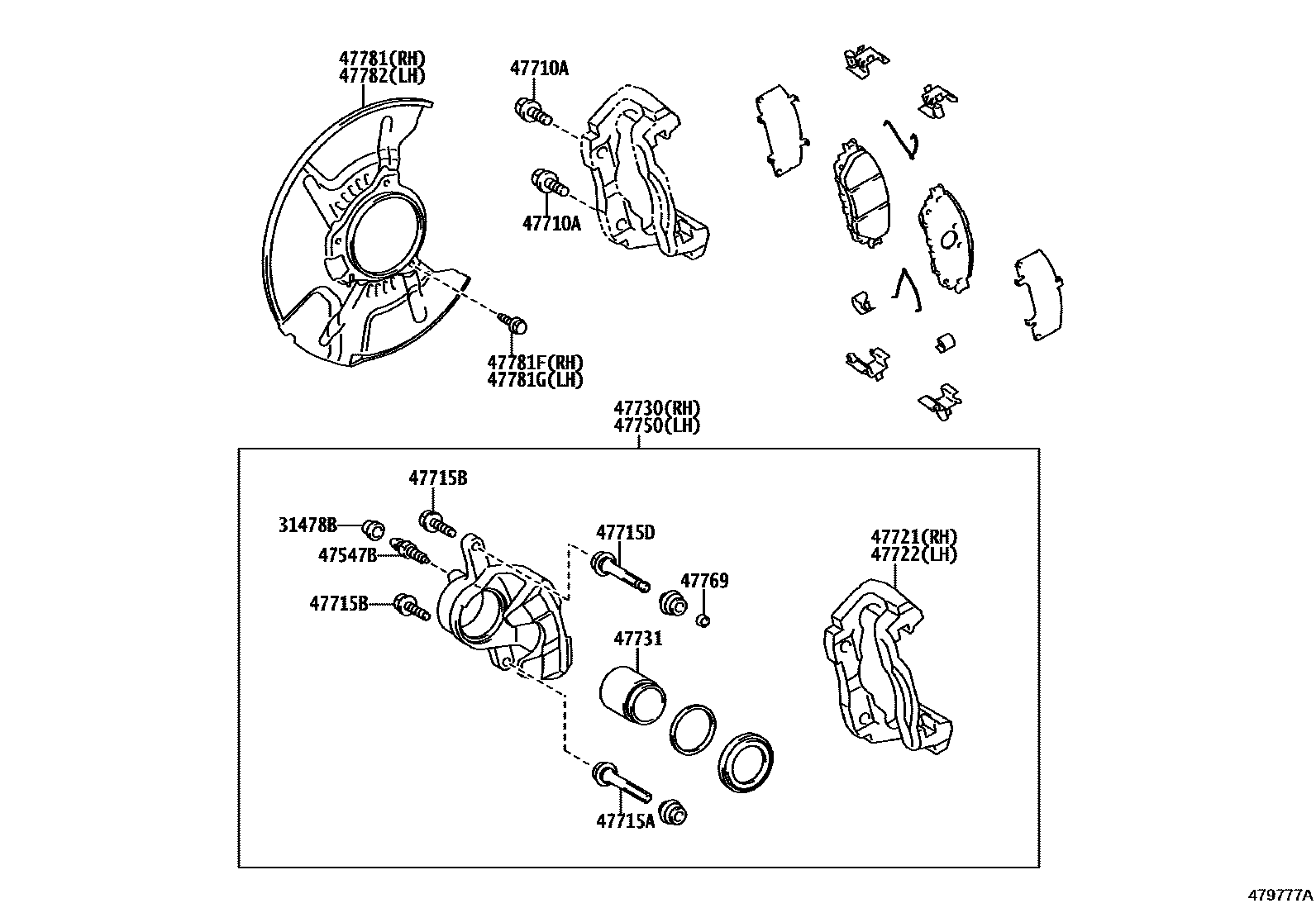 47781(RH)
47782(LH)

47710A

47710A

47781F(RH)
47781G(LH)

47730(RH)
47750(LH)

47715B

31478B

47547B

47715B

47715D

47769

47731

47721(RH)
47722(LH)

47715A

479777A