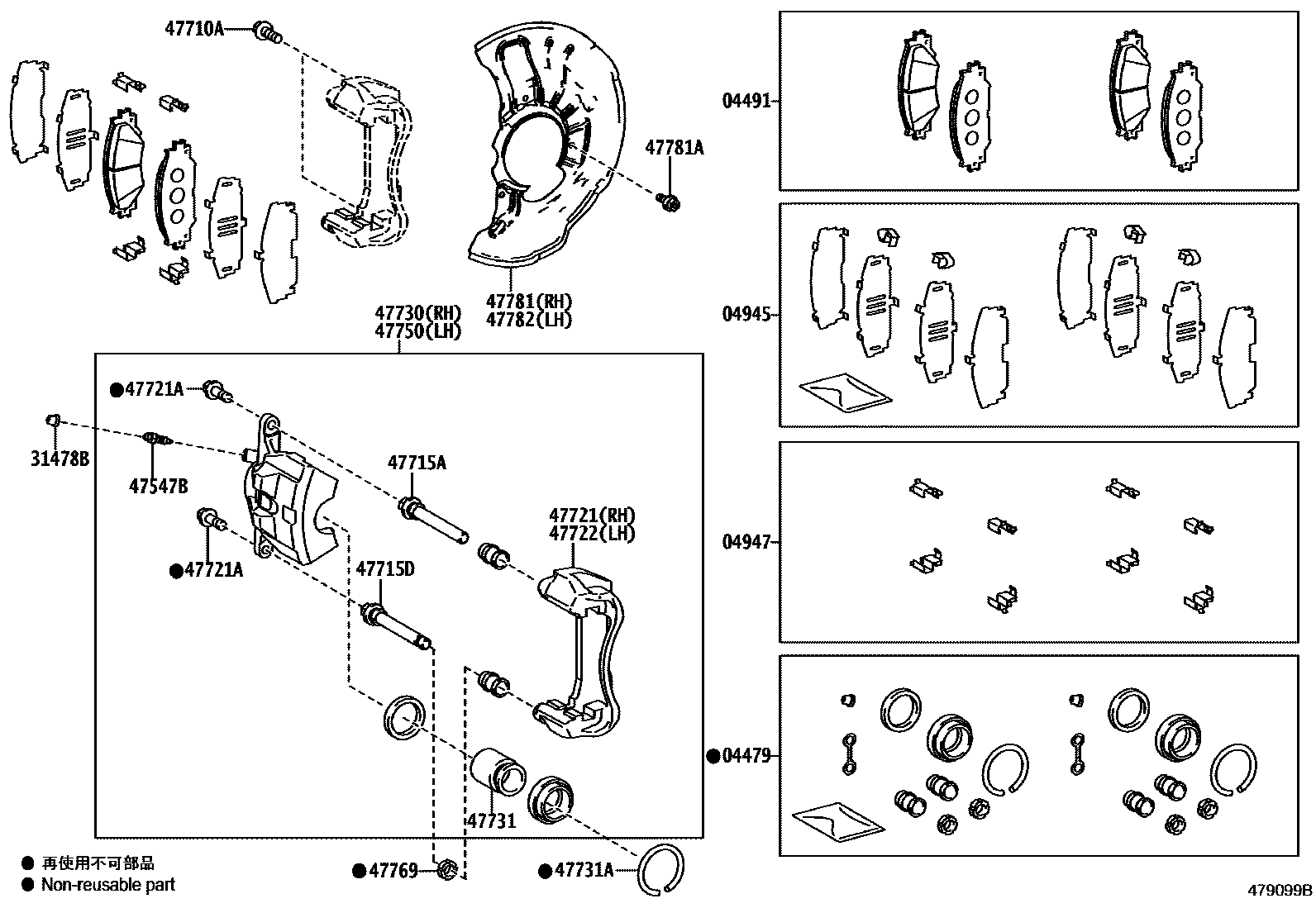 47710A

47781A

47781(RH)
47782(LH)

47730(RH)
47750(LH)

●47721A

31478B

47547B

47715A

47721(RH)
47722(LH)

●47721A

47715D

47731

●47769

●47731A

04491

04945

04947

●04479

● 再使用不可部品
● Non-reusable part

479099B