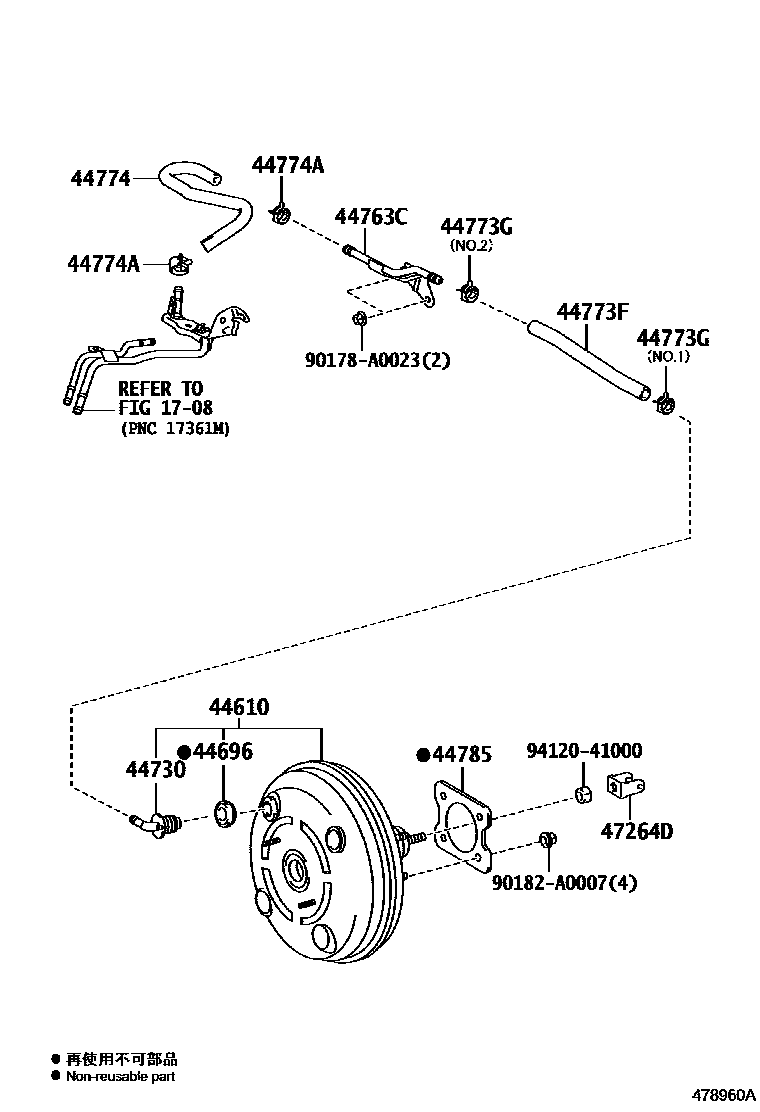 44774
44774A
44763C
44773G
(NO.2)
44774A
44773F
44773G
(NO.1)
90178-A0023(2)
REFER TO
FIG 17-08
(PNC 17361M)

44610
●44696
44730
●44785
94120-41000
47264D
90182-A0007(4)

● 再使用不可部品
● Non-reusable part

478960A