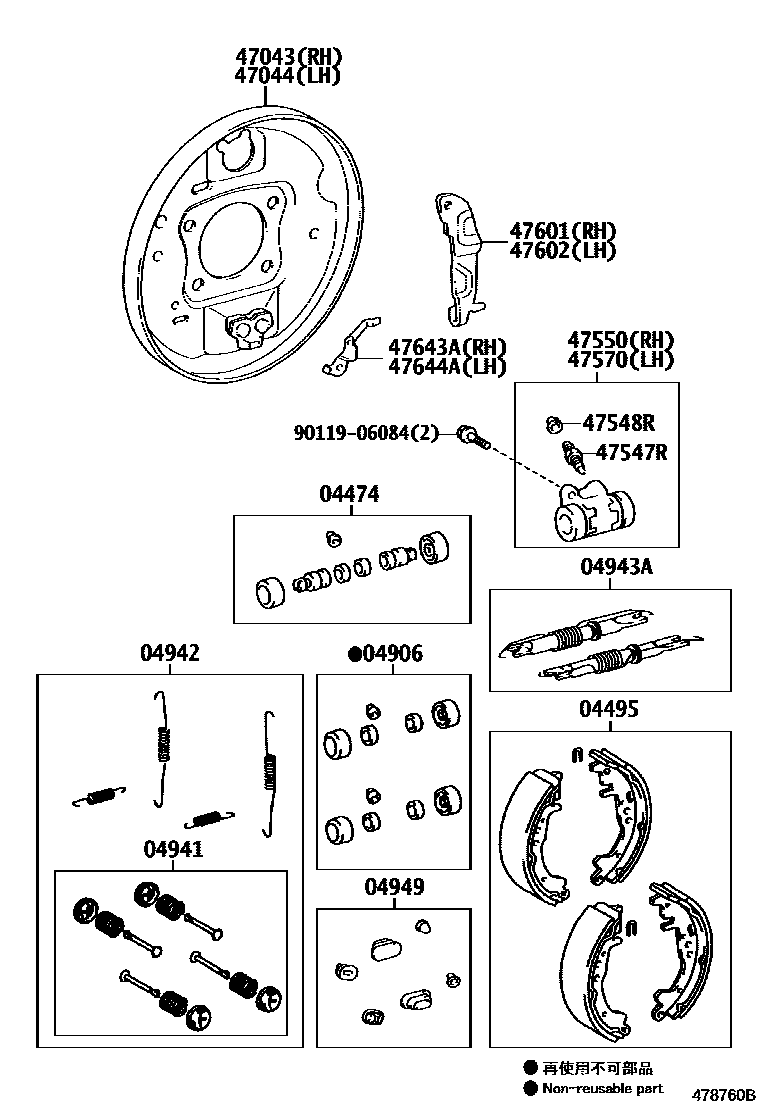 47043(RH)
47044(LH)

47601(RH)
47602(LH)

47643A(RH)
47644A(LH)

47550(RH)
47570(LH)

47548R
47547R

90119-06084(2)

04474

04943A

04942

●04906

04495

04941

04949

● 再使用不可部品
● Non-reusable part

478760B