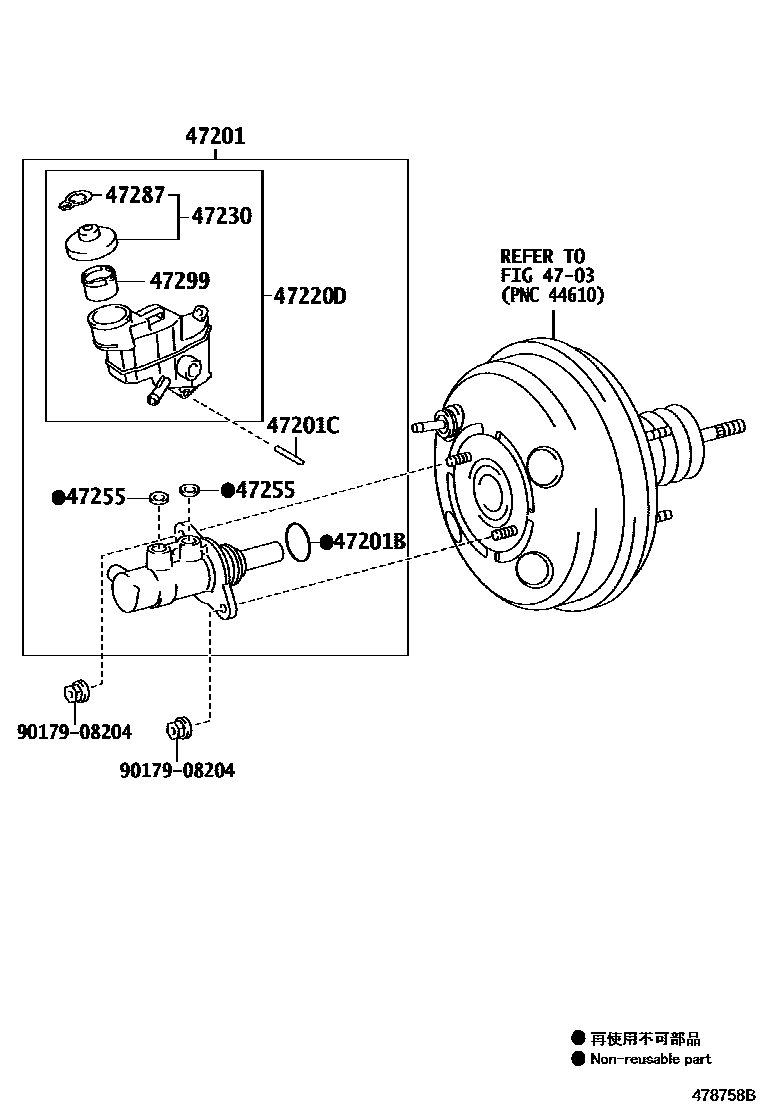 47201

47287

47230

47299

47220D

REFER TO FIG 47-03 (PNC 44610)

47201C

●47255

●47255

●47201B

90179-08204

90179-08204

● 再使用不可部品
● Non-reusable part

478758B