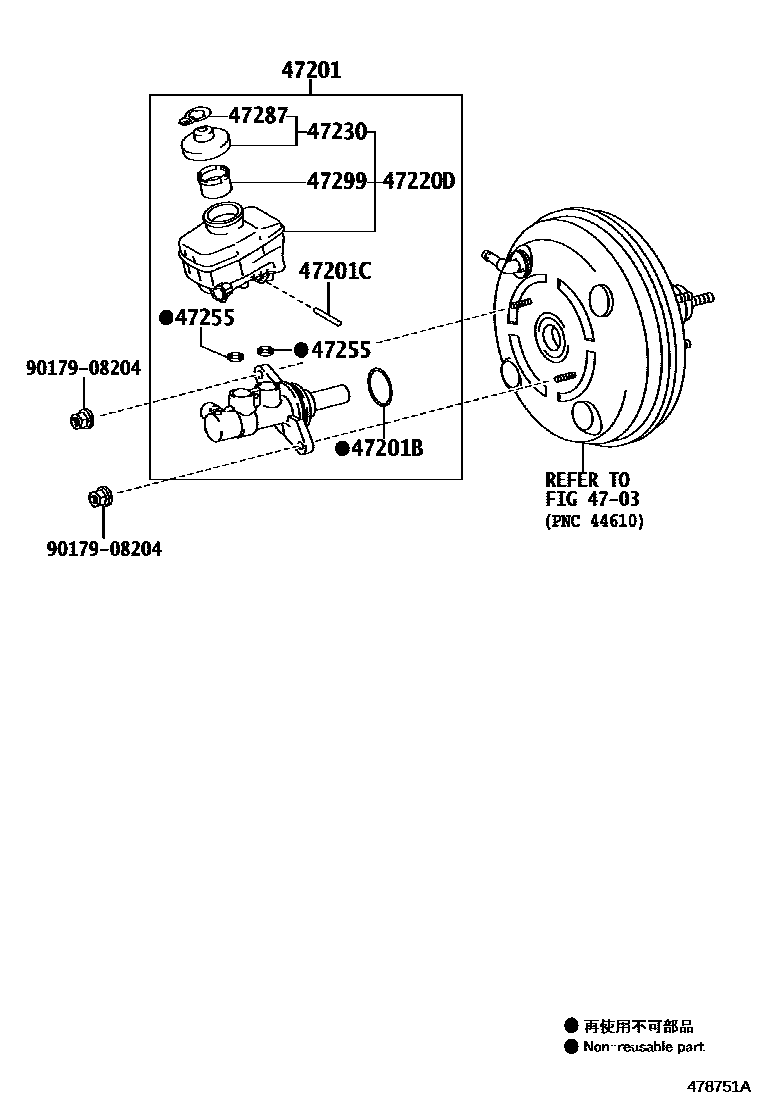 47201

47287

47230

47299

47220D

47201C

●47255

●47255

90179-08204

●47201B

90179-08204

REFER TO
FIG 47-03
(PNC 44610)

● 再使用不可部品
● Non-reusable part

478751A