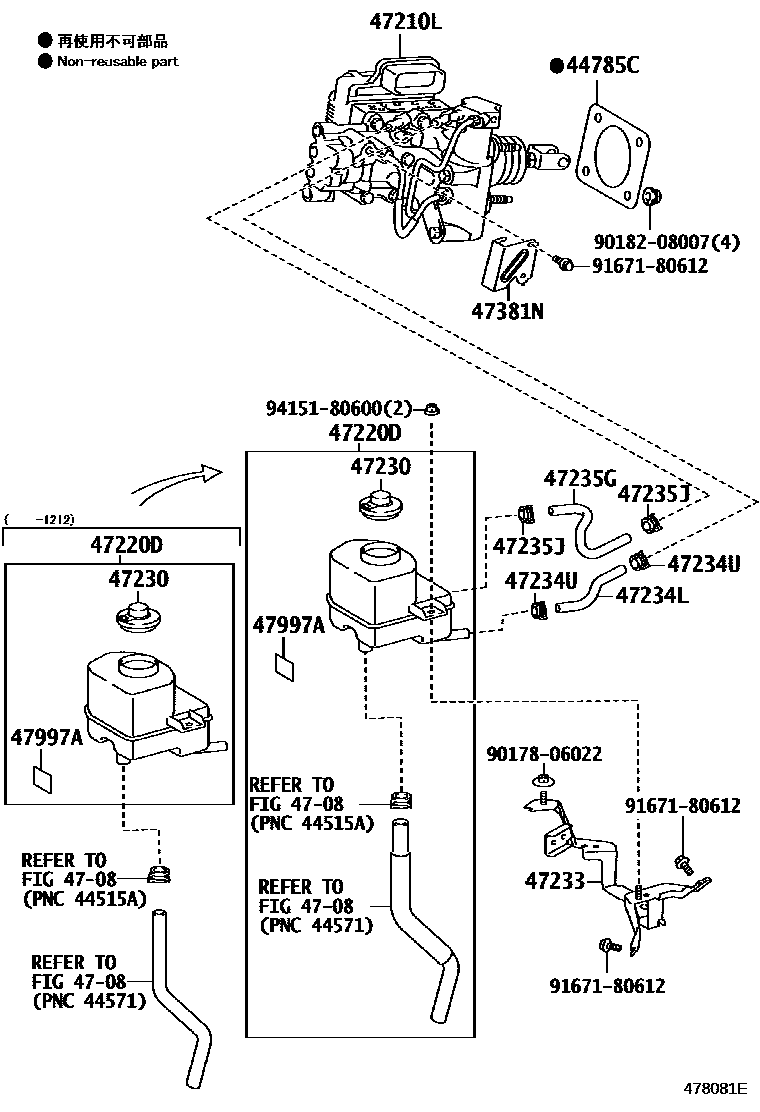 ● 再使用不可部品
● Non-reusable part

47210L

●44785C

90182-08007(4)

91671-80612

47381N

94151-80600(2)

47220D

47230

47235G

47235J

47235J

47234U

47234U

47234L

47997A

( -1212)

47220D

47230

47997A

REFER TO
FIG 47-08
(PNC 44515A)

REFER TO
FIG 47-08
(PNC 44571)

90178-06022

91671-80612

47233

91671-80612

REFER TO
FIG 47-08
(PNC 44515A)

REFER TO
FIG 47-08
(PNC 44571)

478081E