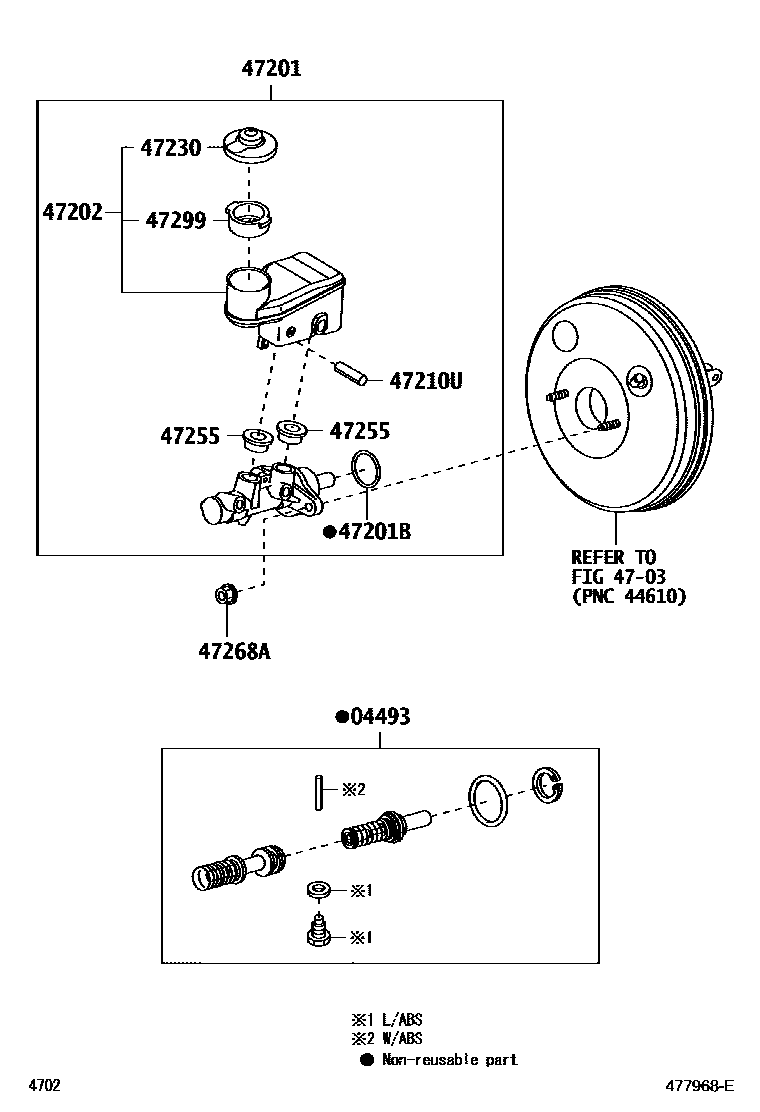 47201

47230

47202

47299

47210U

47255

47255

●47201B

REFER TO
FIG 47-03
(PNC 44610)

47268A

●04493

※2

※1

※1

※1 L/ABS
※2 W/ABS
● Non-reusable part

4702

477968-E