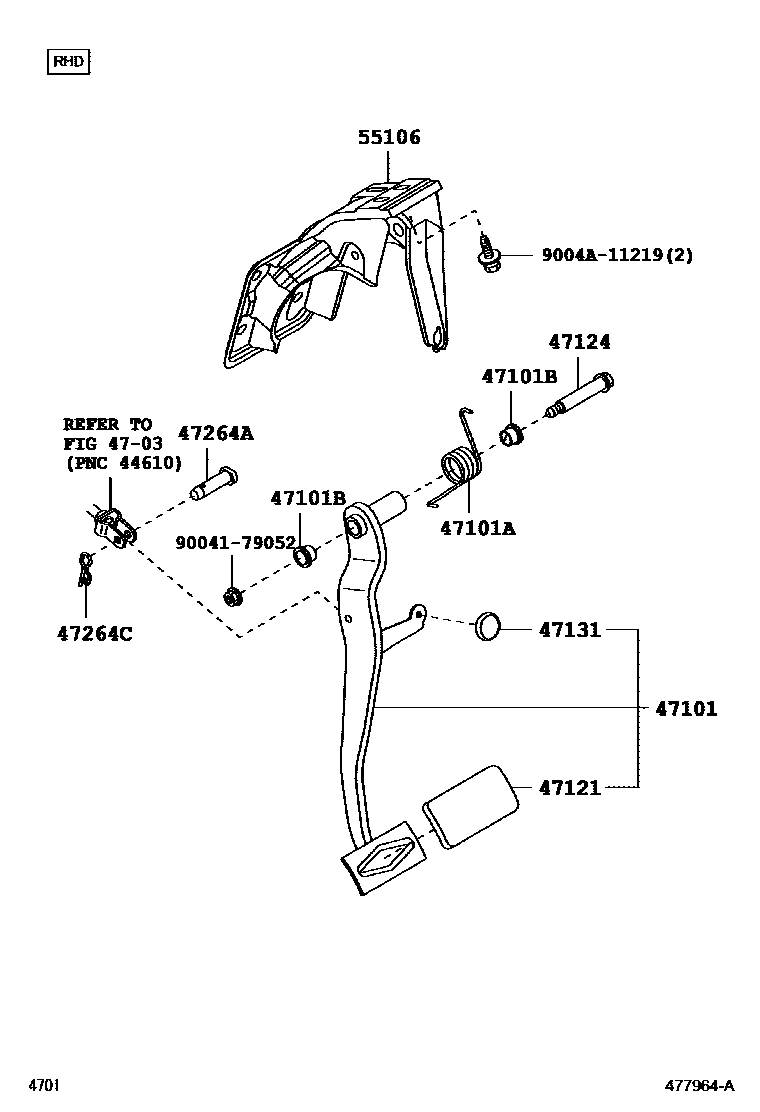 RHD

55106

9004A-11219(2)

47124

47101B

REFER TO
FIG 47-03
(PNC 44610)

47264A

47101B

47101A

90041-79052

47264C

47131

47101

47121

4701

477964-A