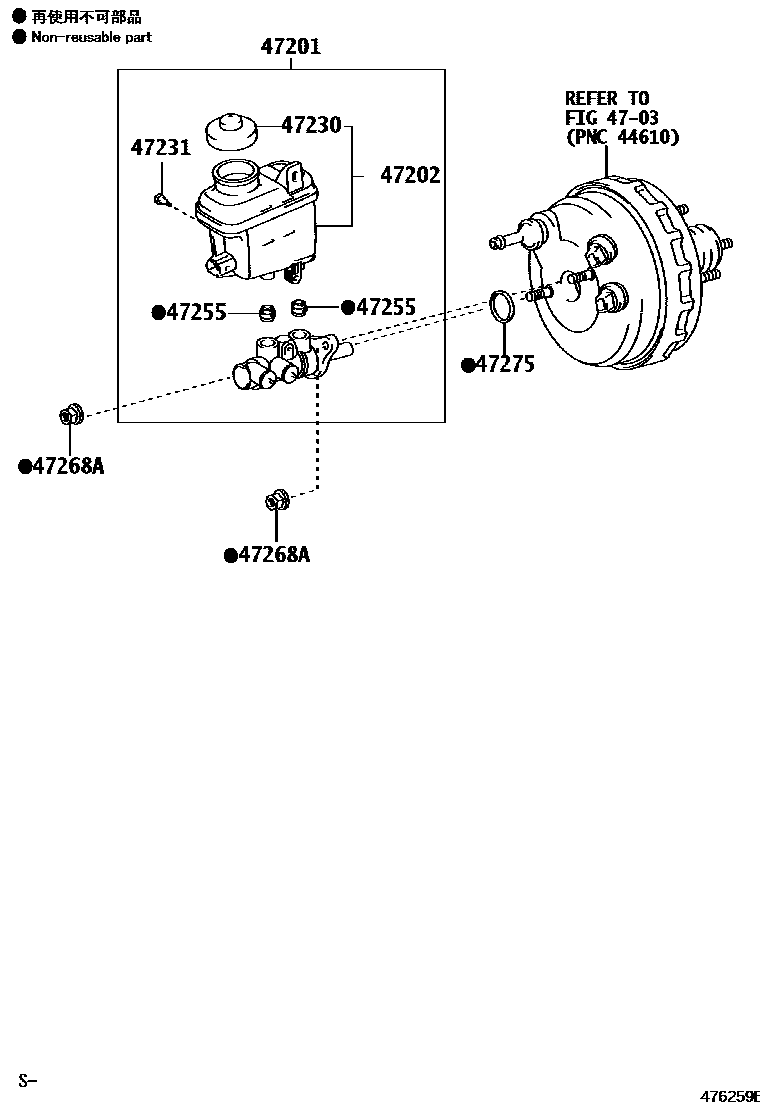 ● 再使用不可部品
● Non-reusable part

47201

47230

47231

47202

REFER TO
FIG 47-03
(PNC 44610)

●47255

●47255

●47275

●47268A

●47268A

S-

476259E