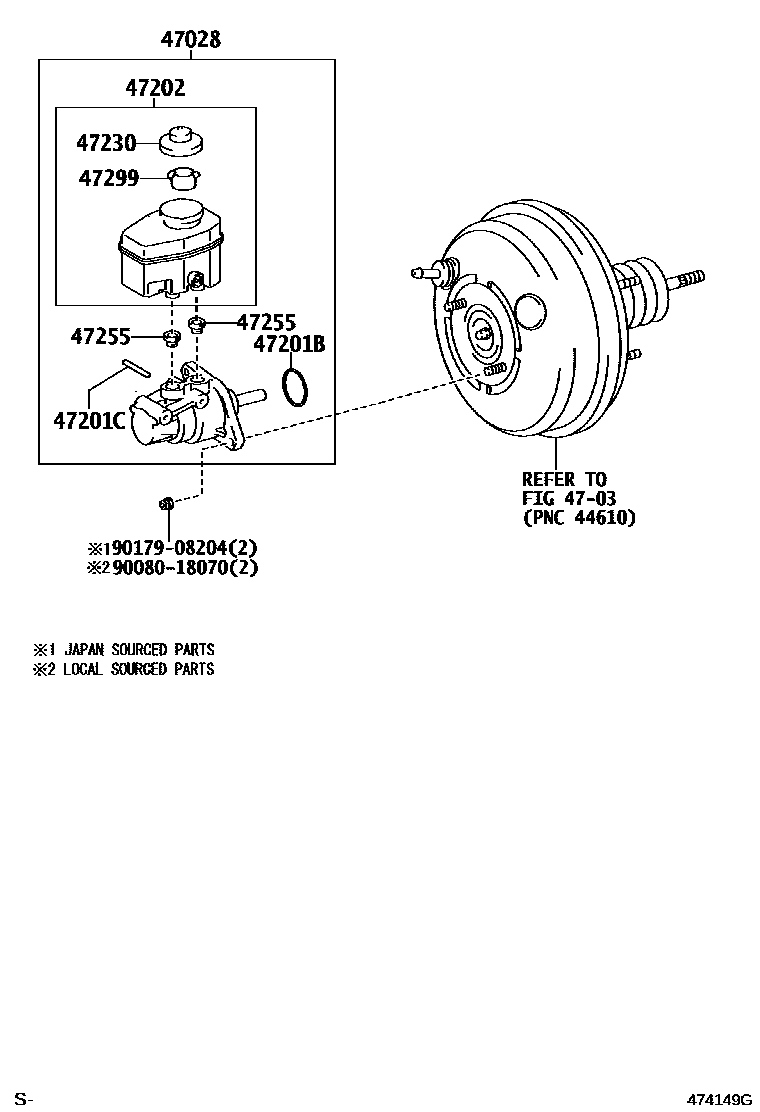 47028

47202

47230

47299

47255

47255

47201B

47201C

REFER TO
FIG 47-03
(PNC 44610)

※1 90179-08204(2)
※2 90080-18070(2)

※1 JAPAN SOURCED PARTS
※2 LOCAL SOURCED PARTS

S-

474149G