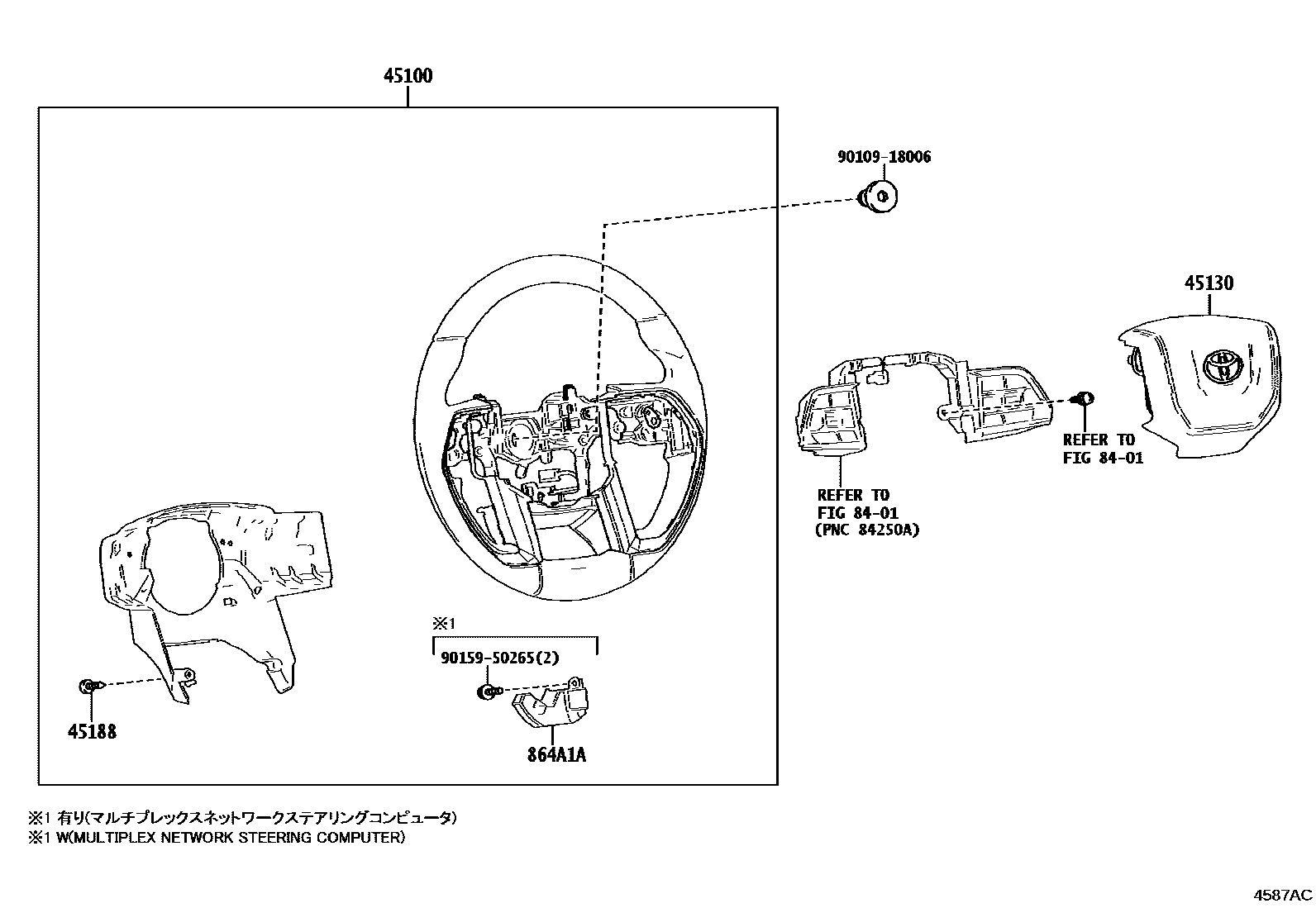 45100

90109-18006

45130

REFER TO
FIG 84-01

REFER TO
FIG 84-01
(PNC 84250A)

※1

90159-50265(2)

45188

864A1A

※1 有り(マルチプレックスネットワークステアリングコンピュータ)
※1 W(MULTIPLEX NETWORK STEERING COMPUTER)

4587AC