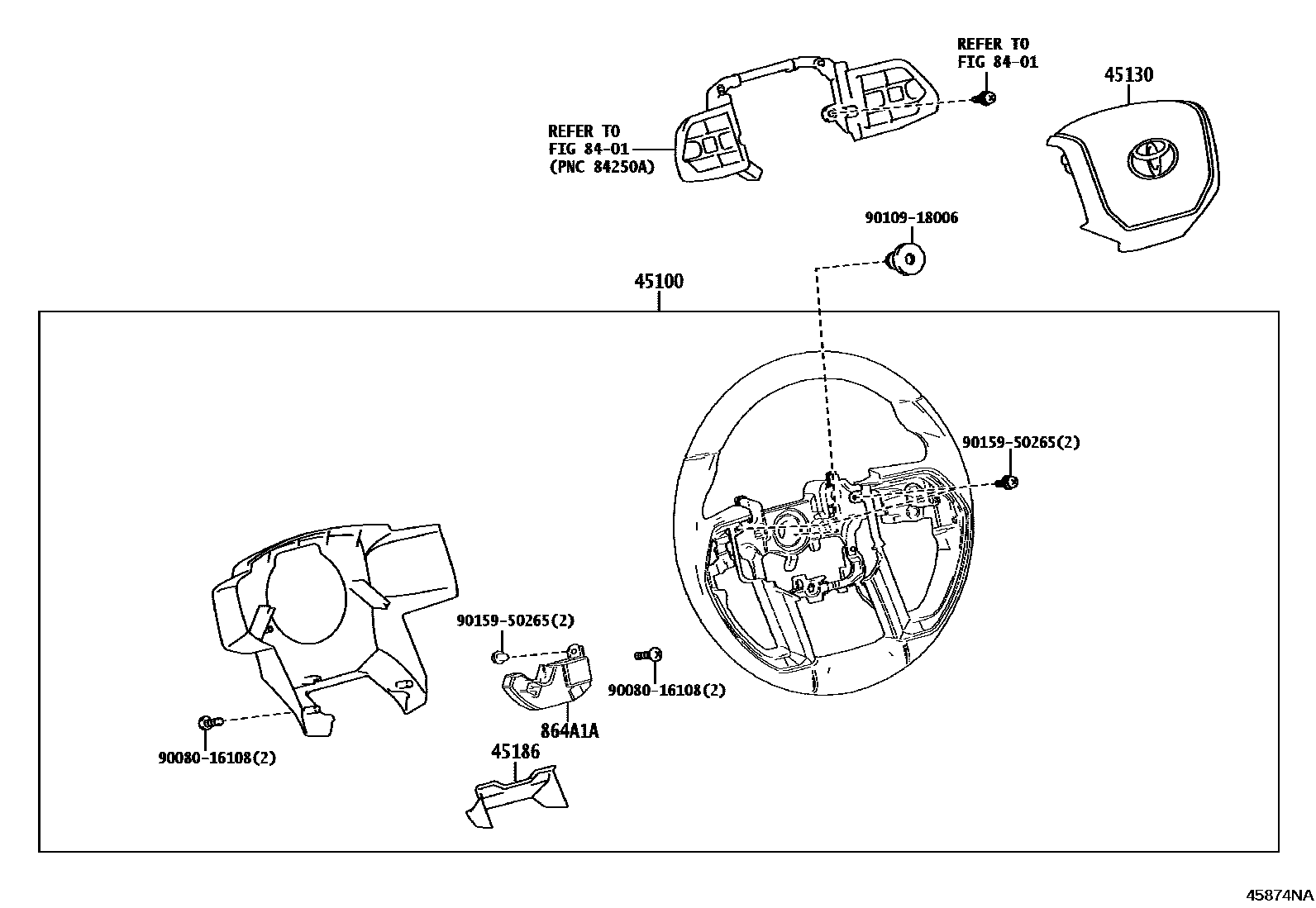 REFER TO
FIG 84-01

45130

REFER TO
FIG 84-01
(PNC 84250A)

90109-18006

45100

90159-50265(2)

90159-50265(2)

90080-16108(2)

864A1A

90080-16108(2)

45186

45874NA