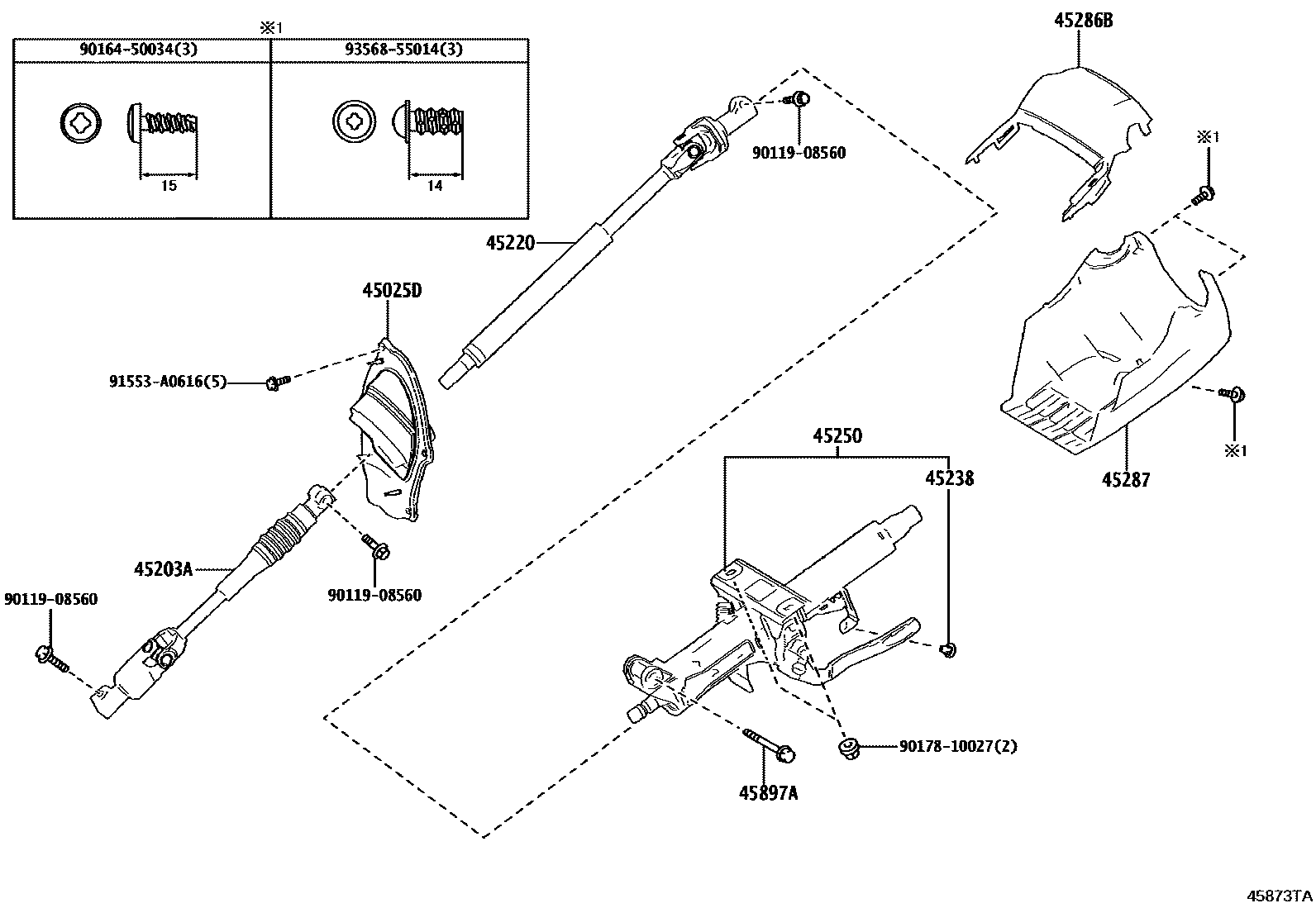 ※1

| 90164-50034(3) | 93568-55014(3) |
|---|---|
| 15 | 14 |

45286B

90119-08560

※1

45220

45025D

91553-A0616(5)

45250

45238

※1

45287

45203A

90119-08560

90119-08560

90178-10027(2)

45897A

45873TA