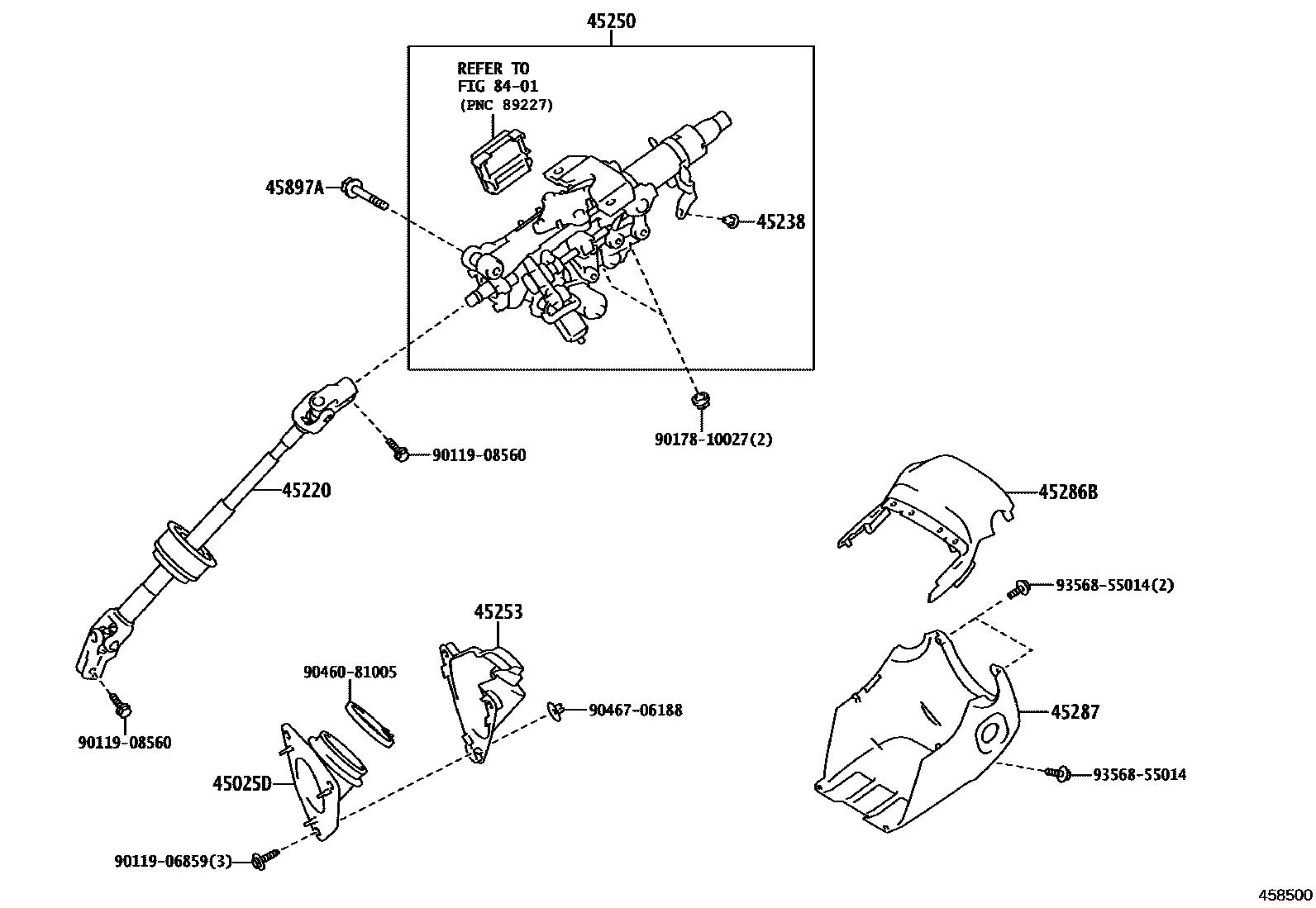 45250

REFER TO
FIG 84-01
(PNC 89227)

45897A

45238

90178-10027(2)

90119-08560

45220

45286B

93568-55014(2)

45253

90460-81005

90467-06188

45287

90119-08560

45025D

93568-55014

90119-06859(3)

458500