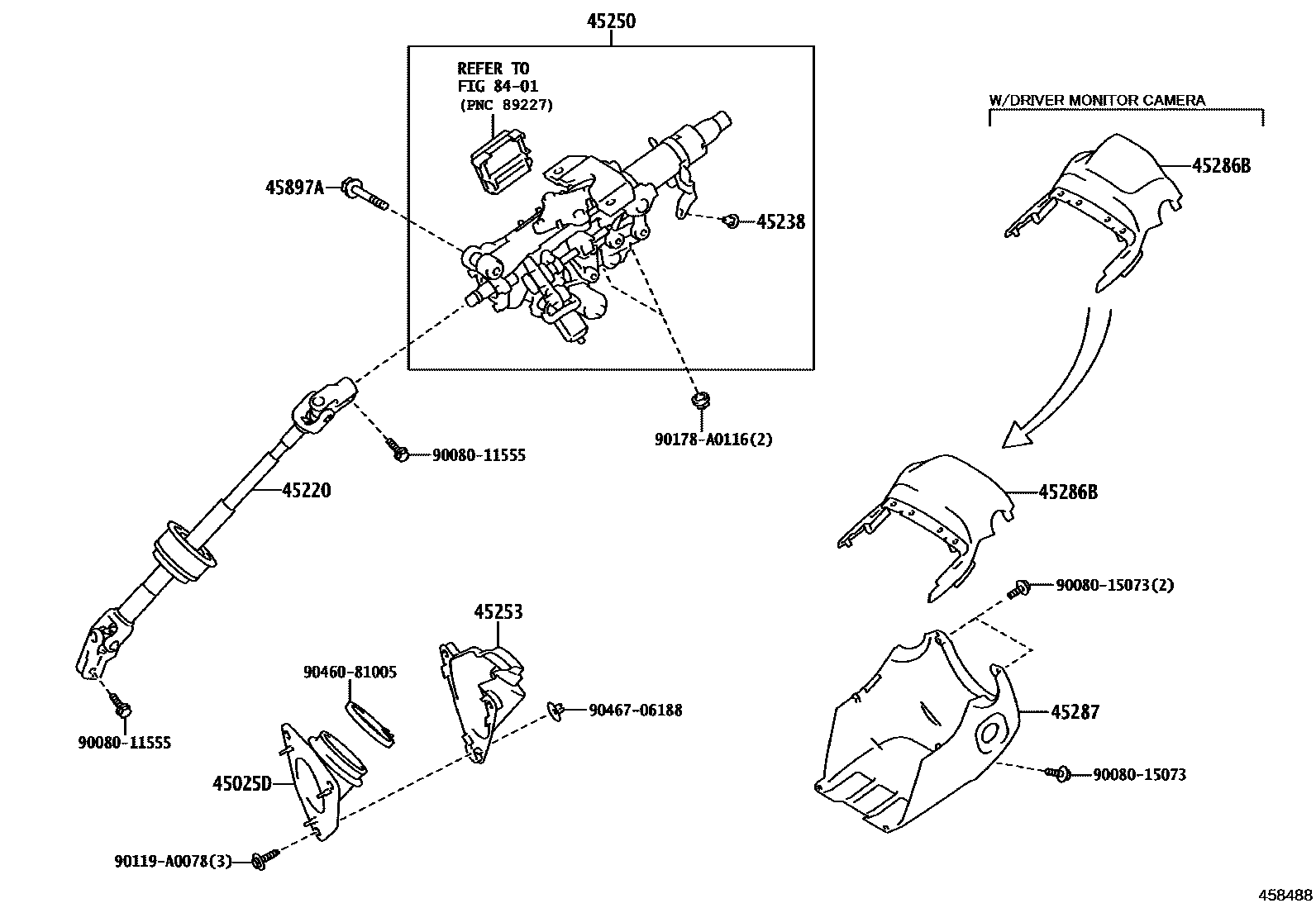 45250

REFER TO
FIG 84-01
(PNC 89227)

W/DRIVER MONITOR CAMERA

45286B

45897A

45238

90178-A0116(2)

90080-11555

45220

45286B

90080-15073(2)

45253

90460-81005

90467-06188

45287

90080-11555

45025D

90080-15073

90119-A0078(3)

458488