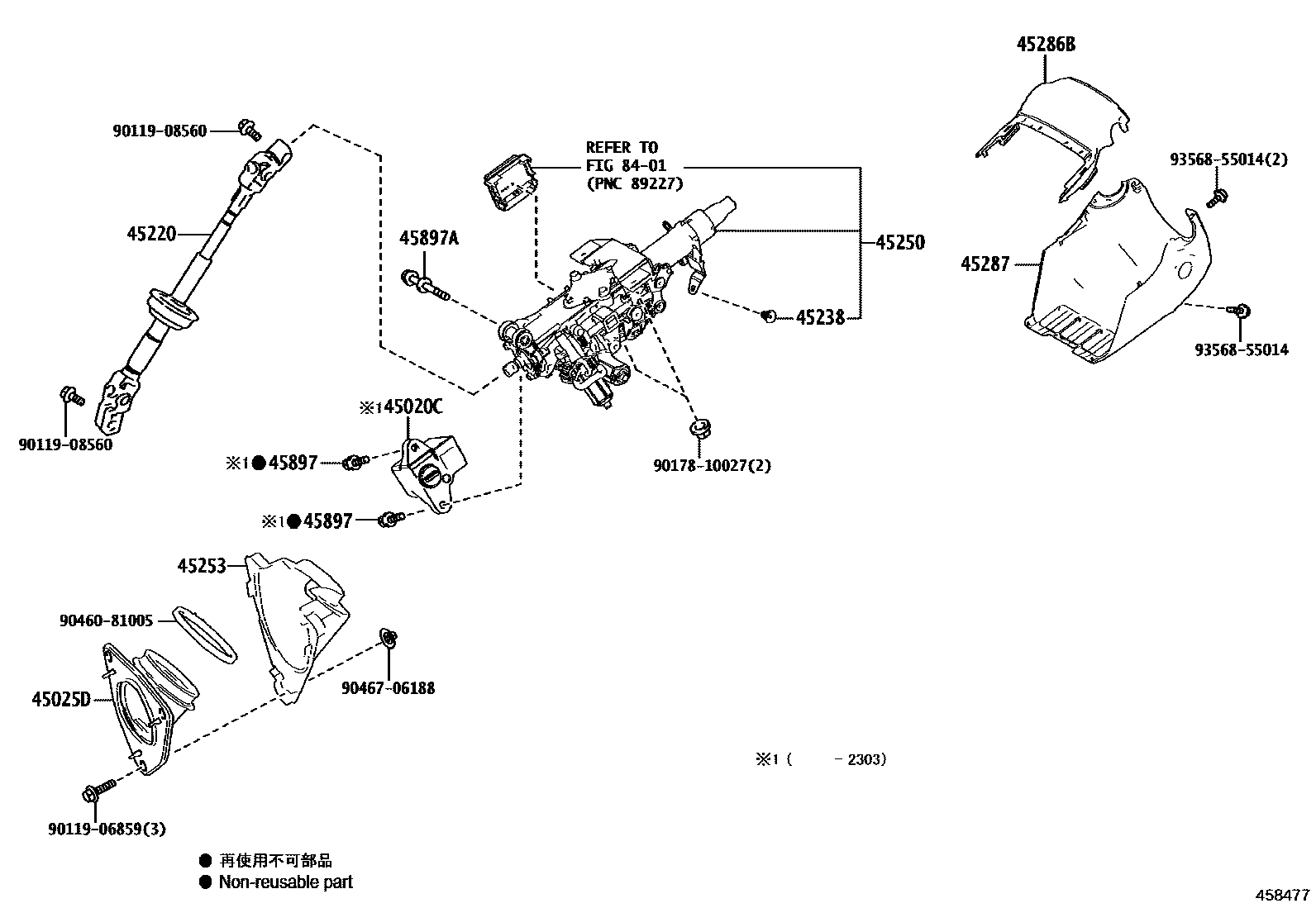 45286B

90119-08560

REFER TO
FIG 84-01
(PNC 89227)

93568-55014(2)

45220

45897A

45250

45287

45238

93568-55014

90119-08560

※1 45020C

※1 ● 45897

90178-10027(2)

※1 ● 45897

45253

90460-81005

90467-06188

45025D

※1 (     - 2303)

90119-06859(3)

● 再使用不可部品
● Non-reusable part

458477