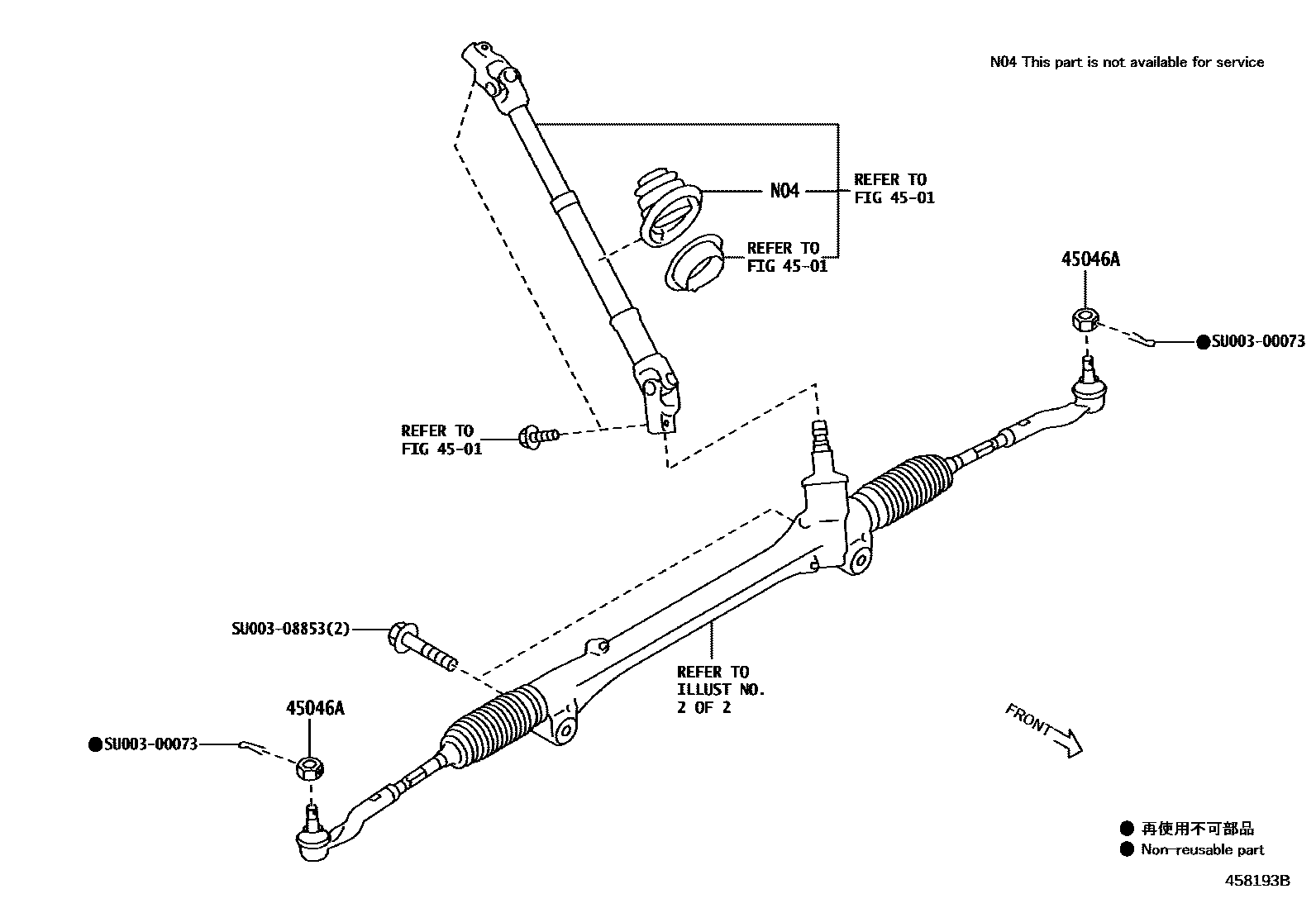 N04 This part is not available for service

N04

REFER TO
FIG 45-01

REFER TO
FIG 45-01

45046A

●SU003-00073

REFER TO
FIG 45-01

SU003-08853(2)

REFER TO
ILLUST NO.
2 OF 2

45046A

●SU003-00073

FRONT

● 再使用不可部品
● Non-reusable part

458193B