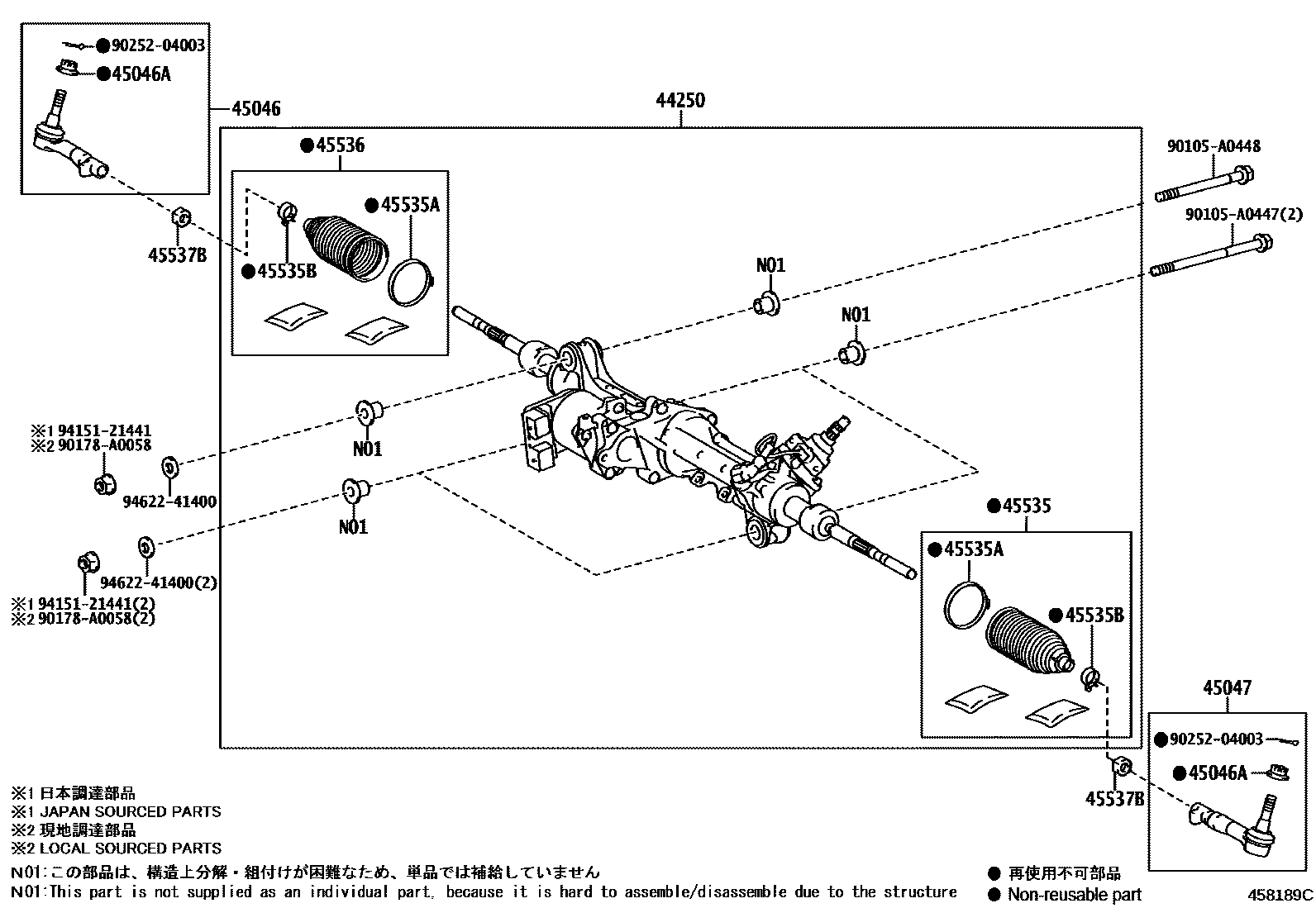 ●90252-04003
●45046A
45046
44250
●45536
●45535A
●45535B
45537B
90105-A0448
90105-A0447(2)
N01
N01
N01
N01
※1 94151-21441
※2 90178-A0058
94622-41400
94622-41400(2)
※1 94151-21441(2)
※2 90178-A0058(2)
●45535
●45535A
●45535B
45047
●90252-04003
●45046A
45537B

※1 日本調達部品
※1 JAPAN SOURCED PARTS
※2 現地調達部品
※2 LOCAL SOURCED PARTS
N01:この部品は、構造上分解・組付けが困難なため、単品では補給していません
N01:This part is not supplied as an individual part, because it is hard to assemble/disassemble due to the structure

● 再使用不可部品
● Non-reusable part
458189C