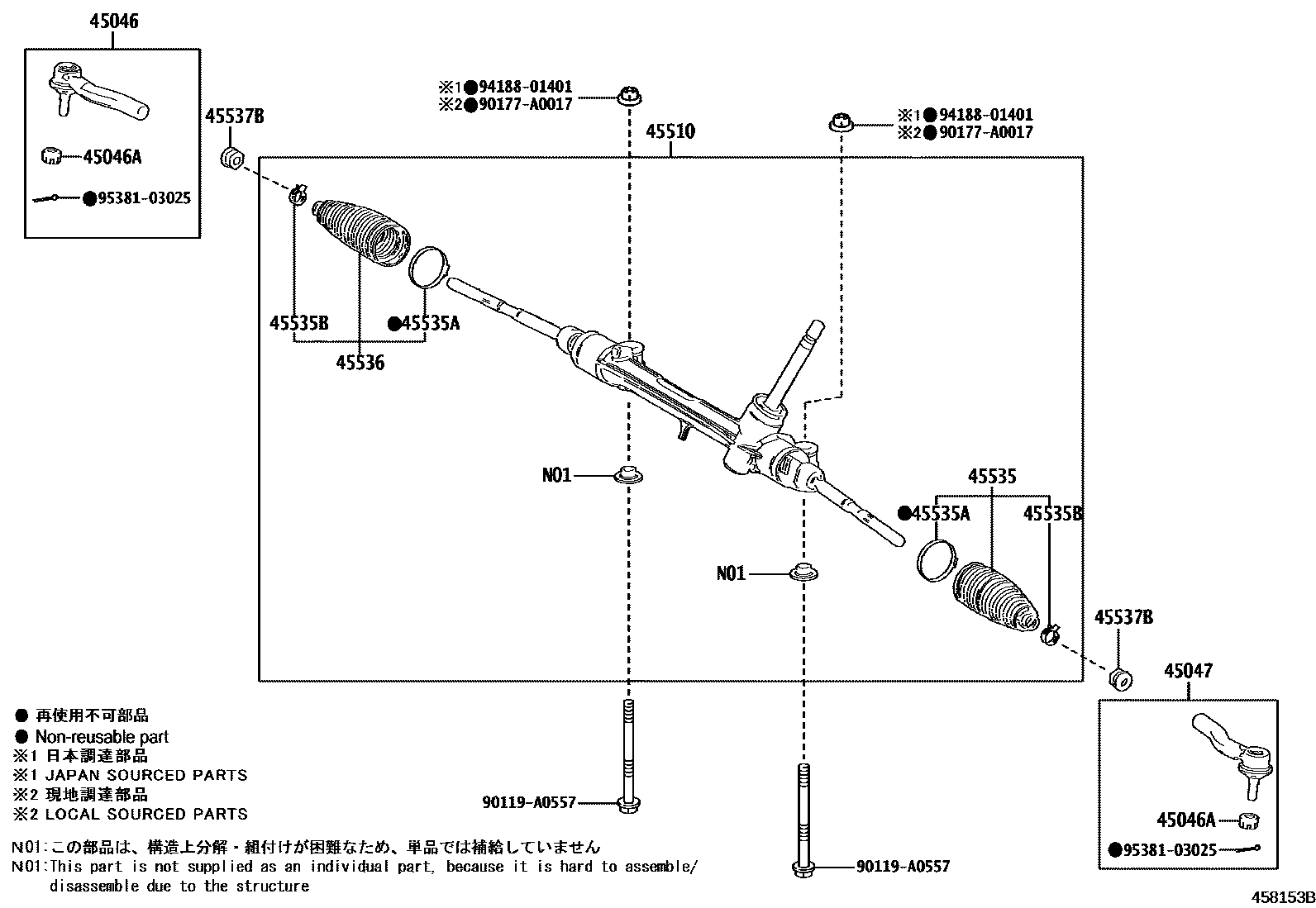 45046

45046A

●95381-03025

45537B

※1●94188-01401
※2●90177-A0017

45510

※1●94188-01401
※2●90177-A0017

45535B

●45535A

45536

N01

N01

45535

●45535A

45535B

45537B

45047

45046A

●95381-03025

90119-A0557

90119-A0557

● 再使用不可部品
● Non-reusable part
※1 日本調達部品
※1 JAPAN SOURCED PARTS
※2 現地調達部品
※2 LOCAL SOURCED PARTS

N01:この部品は、構造上分解・組付けが困難なため、単品では補給していません
N01:This part is not supplied as an individual part, because it is hard to assemble/ disassemble due to the structure

458153B