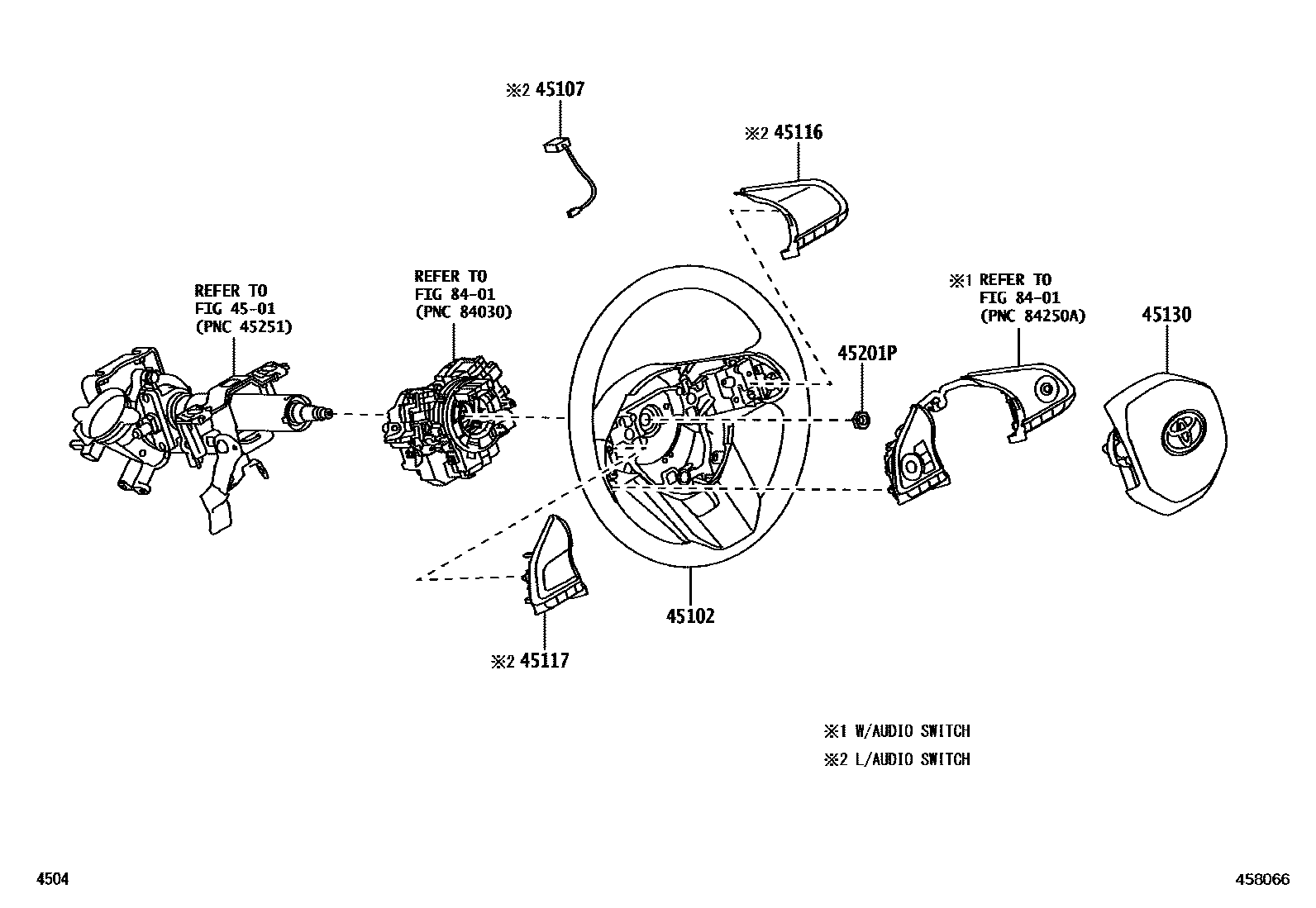 ※2 45107

※2 45116

REFER TO
FIG 45-01
(PNC 45251)

REFER TO
FIG 84-01
(PNC 84030)

※1 REFER TO
FIG 84-01
(PNC 84250A)

45130

45201P

45102

※2 45117

※1 W/AUDIO SWITCH
※2 L/AUDIO SWITCH

4504

458066