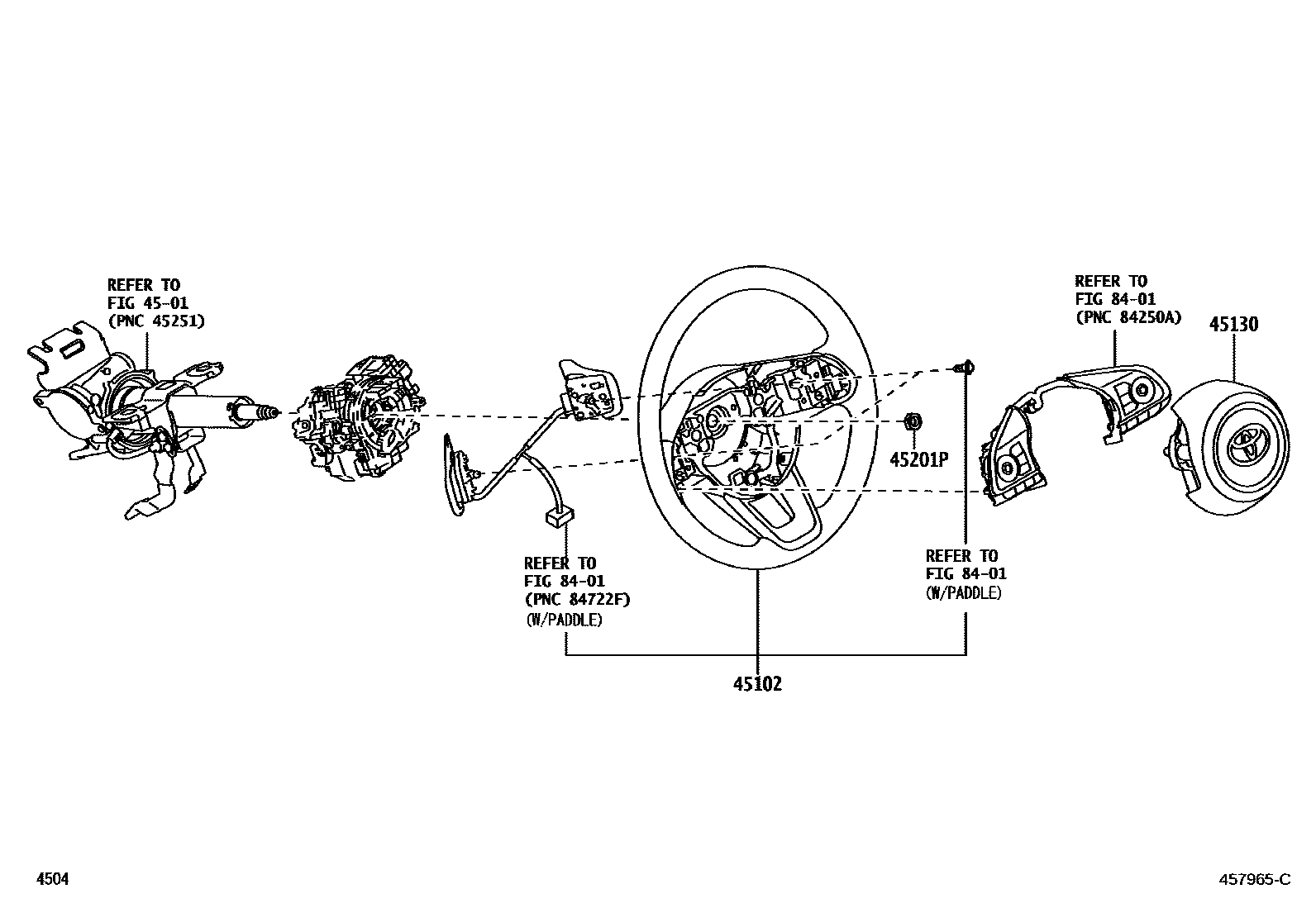 REFER TO
FIG 45-01
(PNC 45251)

REFER TO
FIG 84-01
(PNC 84250A)

45130

45201P

REFER TO
FIG 84-01
(PNC 84722F)
(W/PADDLE)

REFER TO
FIG 84-01
(W/PADDLE)

45102

4504

457965-C