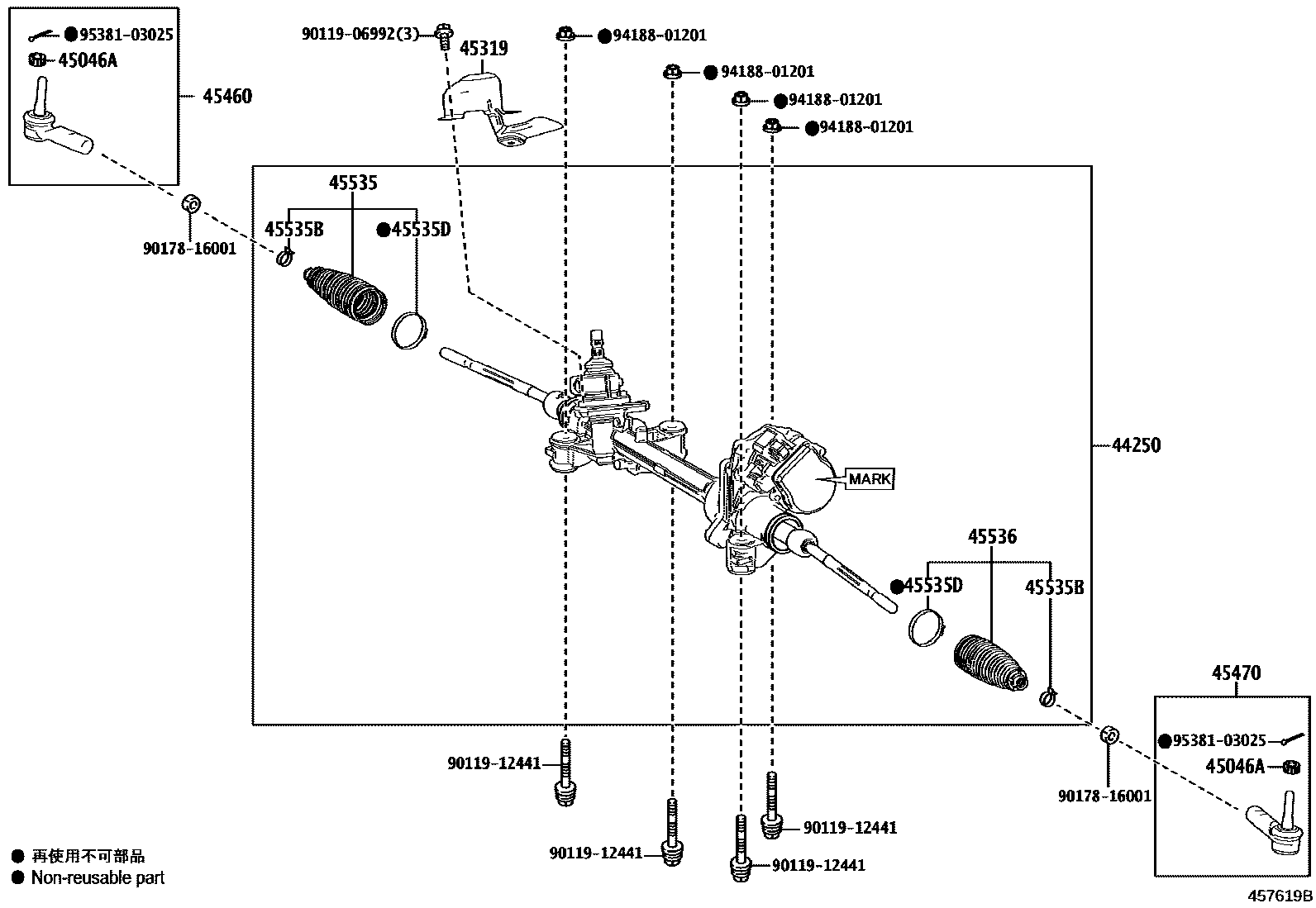 ●95381-03025
45046A
45460
90119-06992(3)
45319
●94188-01201
●94188-01201
●94188-01201
●94188-01201
45535
45535B
●45535D
90178-16001
44250
MARK
45536
●45535D
45535B
45470
●95381-03025
45046A
90178-16001
90119-12441
90119-12441
90119-12441
90119-12441
● 再使用不可部品
● Non-reusable part
457619B