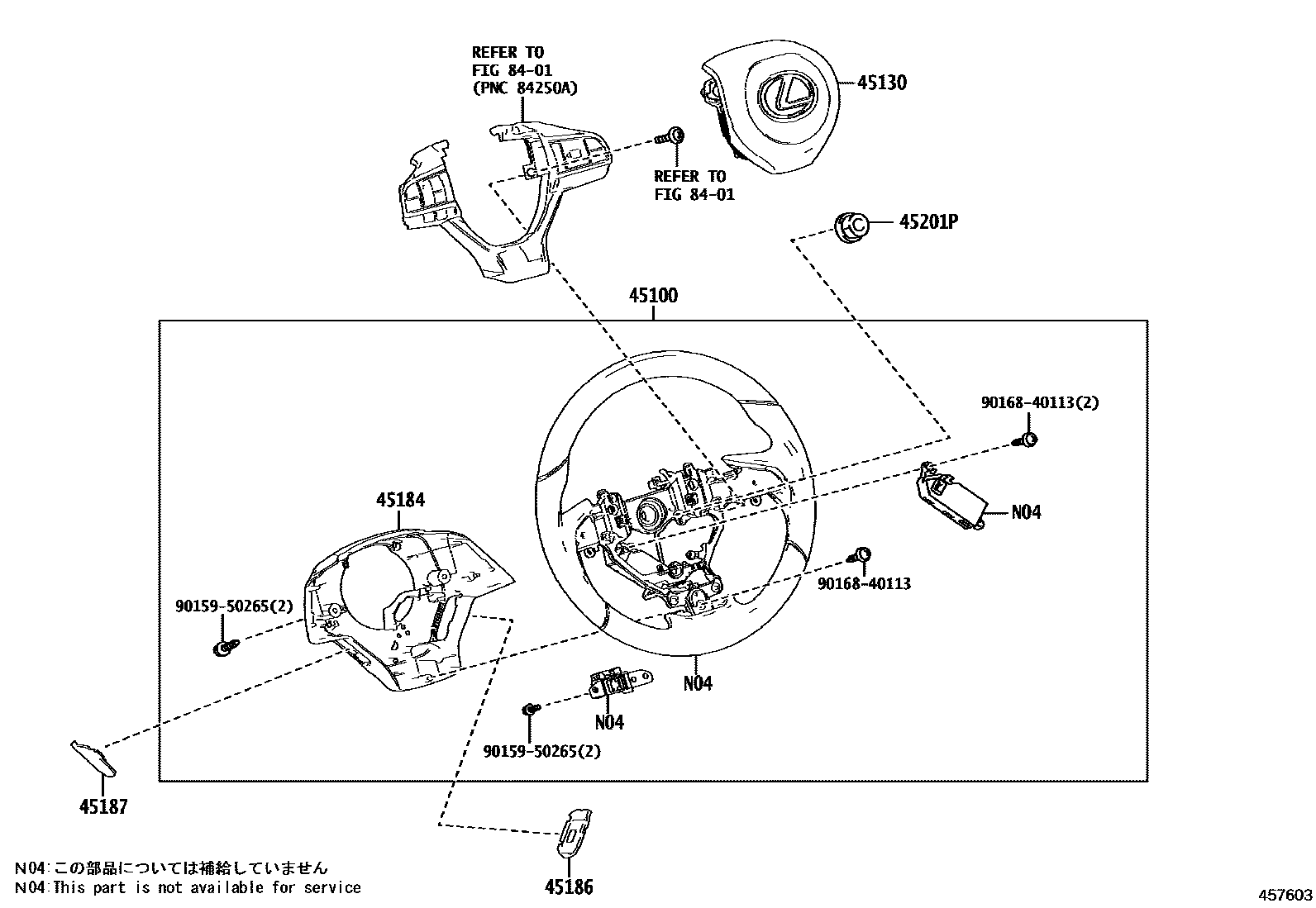 REFER TO
FIG 84-01
(PNC 84250A)

45130

REFER TO
FIG 84-01

45201P

45100

90168-40113(2)

N04

45184

90168-40113

90159-50265(2)

N04

N04

90159-50265(2)

45187

45186

N04:この部品については補給していません
N04:This part is not available for service

457603